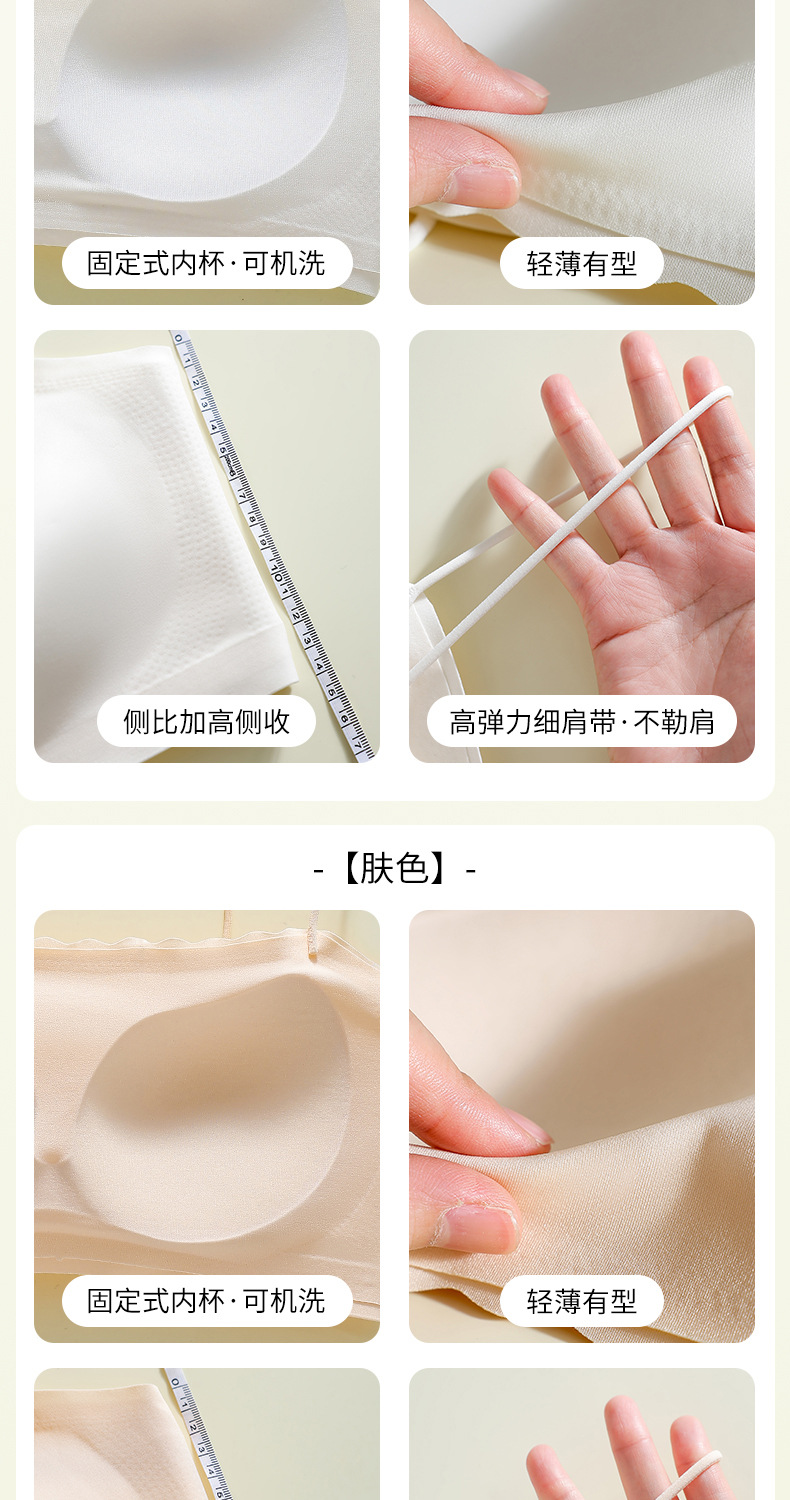 固定式内杯·可机洗

轻薄有型

侧比加高侧收

高弹力细肩带·不勒肩

-【肤色】-

固定式内杯·可机洗

轻薄有型