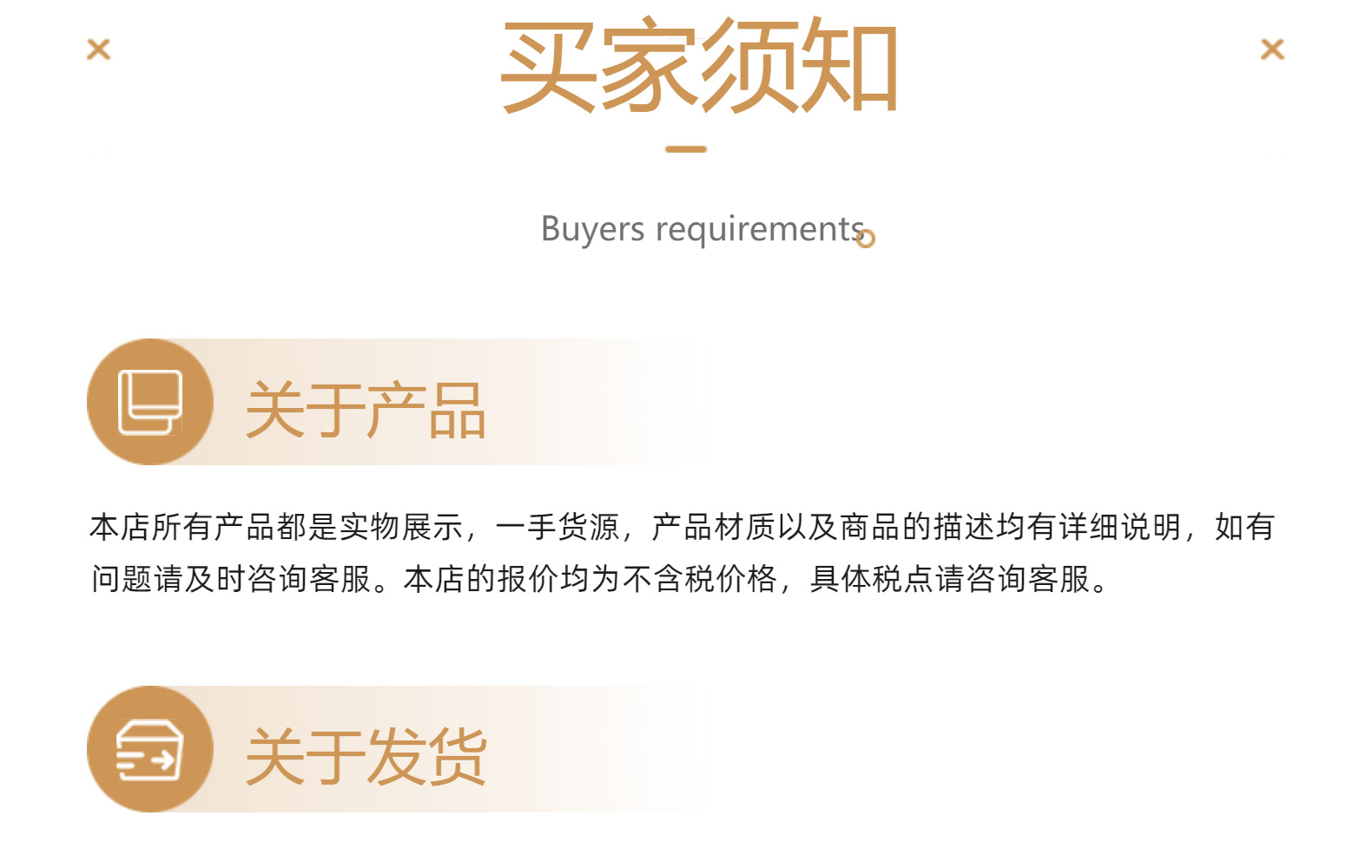 买家须知

Buyers requirements

关于产品

本店所有产品都是实物展示，一手货源，产品材质以及商品的描述均有详细说明，如有问题请及时咨询客服。本店的报价均为不含税价格，具体税点请咨询客服。

关于发货