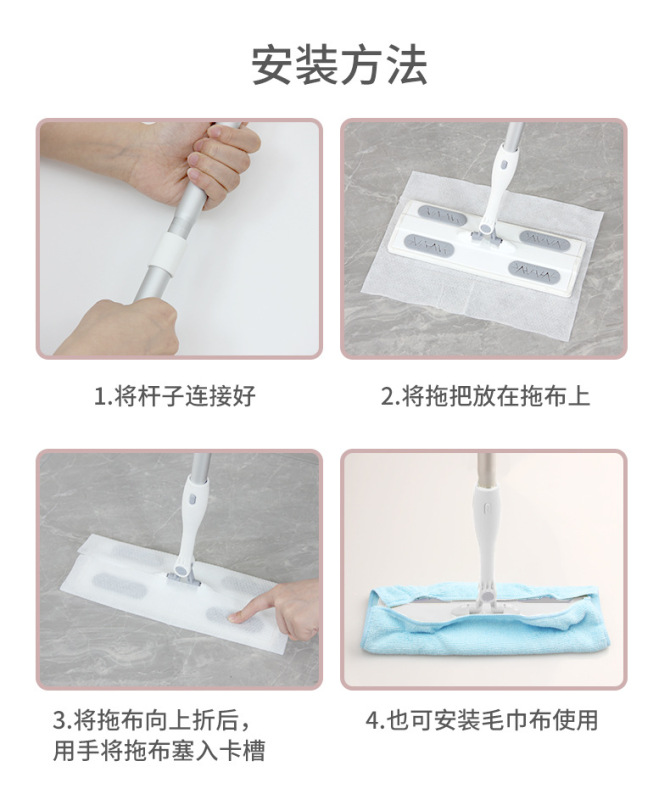 安装方法

1.将杆子连接好

2.将拖把放在拖布上

3.将拖布向上折后，用手将拖布塞入卡槽

4.也可安装毛巾布使用