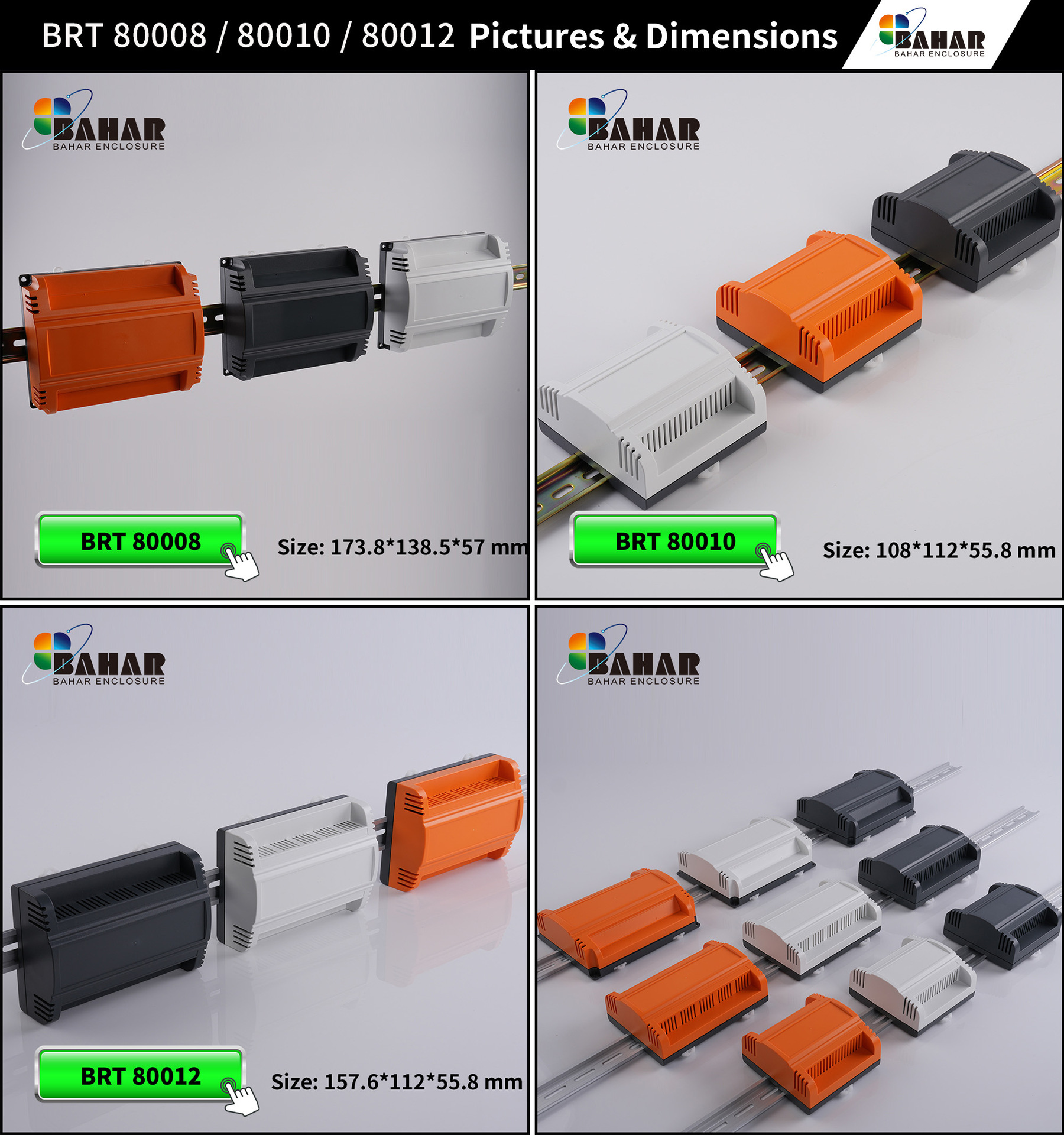 BRT 80008 / 80010 / 80012 Pictures & Dimensions

BAHAR
BAHAR ENCLOSURE

BAHAR
BAHAR ENCLOSURE

BRT 80008

Size: 173.8*138.5*57 mm

BAHAR
BAHAR ENCLOSURE

BRT 80010

Size: 108*112*55.8 mm

BAHAR
BAHAR ENCLOSURE

BRT 80012

Size: 157.6*112*55.8 mm

BAHAR
BAHAR ENCLOSURE