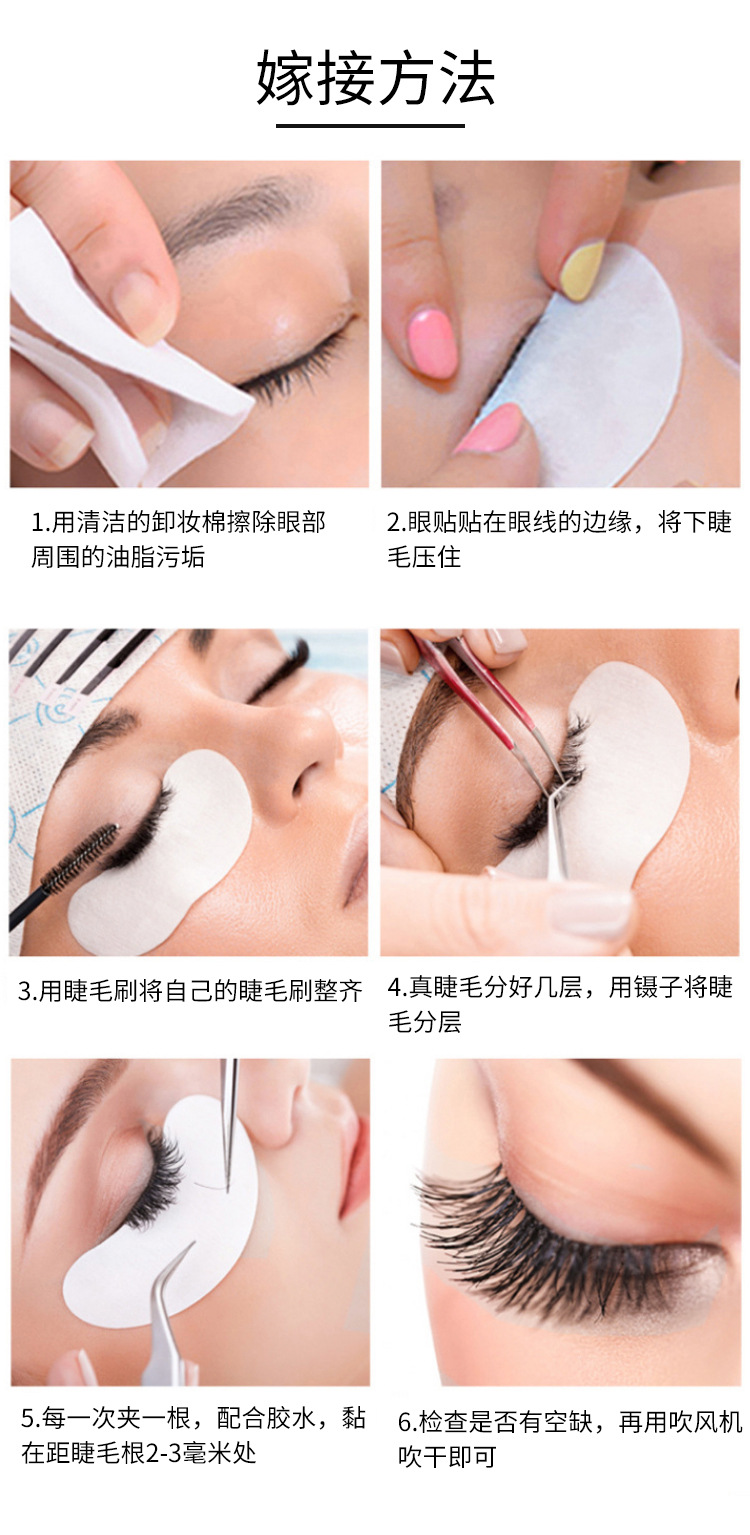 嫁接方法

1.用清洁的卸妆棉擦除眼部周围的油脂污垢

2.眼贴贴在眼线的边缘，将下睫毛压住

3.用睫毛刷将自己的睫毛刷整齐

4.真睫毛分好几层，用镊子将睫毛分层

5.每一次夹一根，配合胶水，黏在距睫毛根2-3毫米处

6.检查是否有空缺，再用吹风机吹干即可