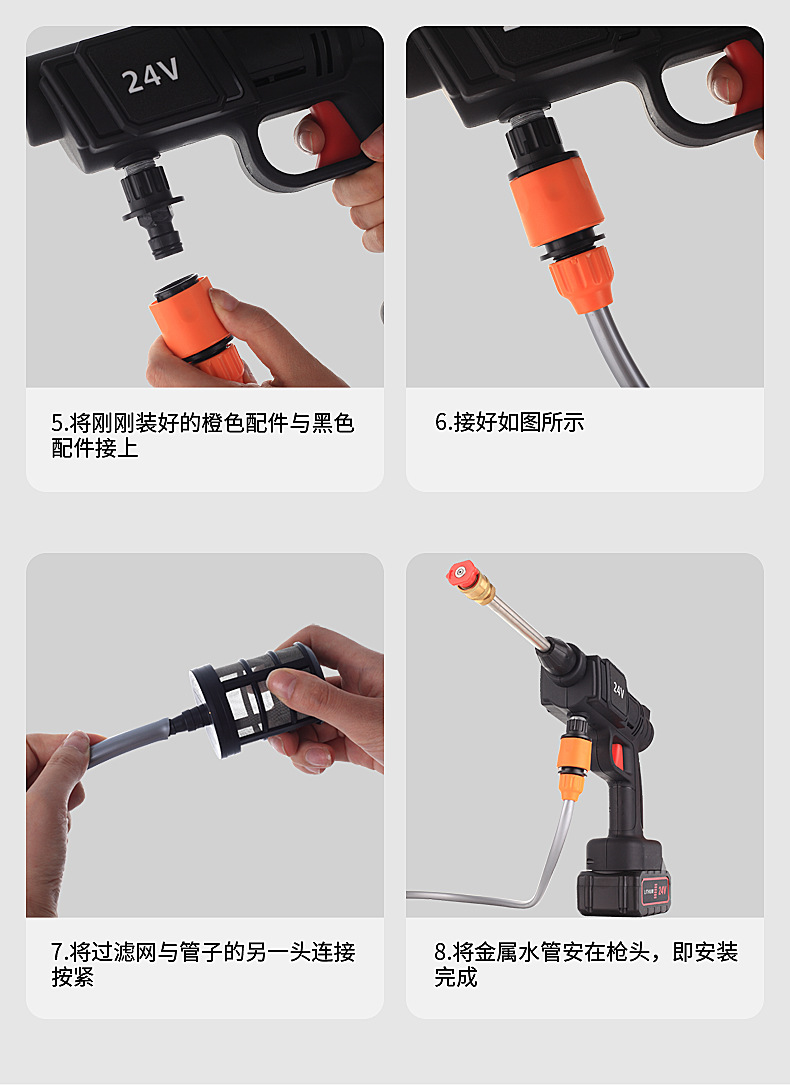 24V

5.将刚刚装好的橙色配件与黑色配件接上

6.接好如图所示

7.将过滤网与管子的另一头连接按紧

24V

24V

8.将金属水管安在枪头，即安装完成