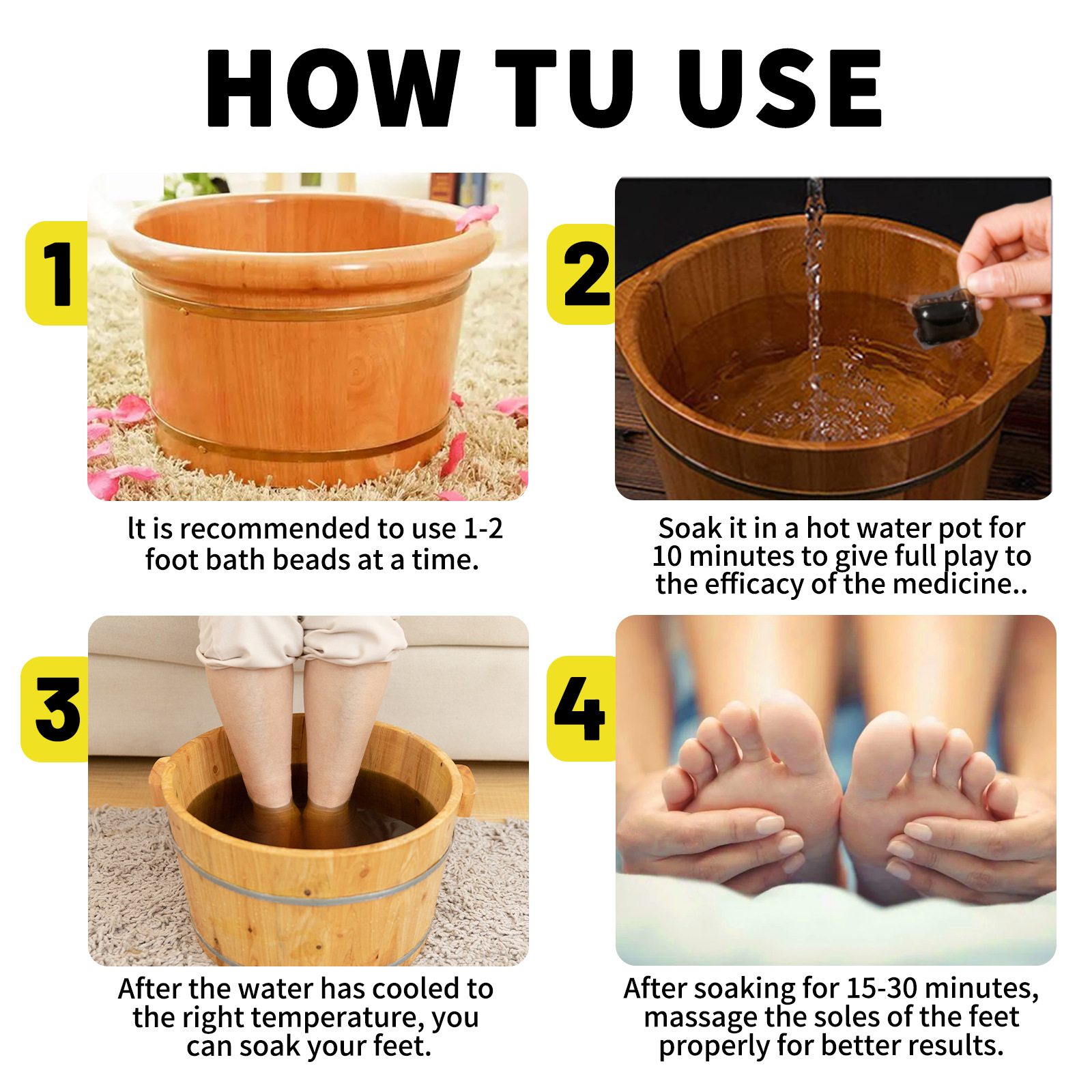 HOW TU USE

1

lt is recommended to use 1-2 foot bath beads at a time.

2

Soak it in a hot water pot for 10 minutes to give full play to the efficacy of the medicine..

3

After the water has cooled to the right temperature, you can soak your feet.

4

After soaking for 15-30 minutes, massage the soles of the feet properly for better results.