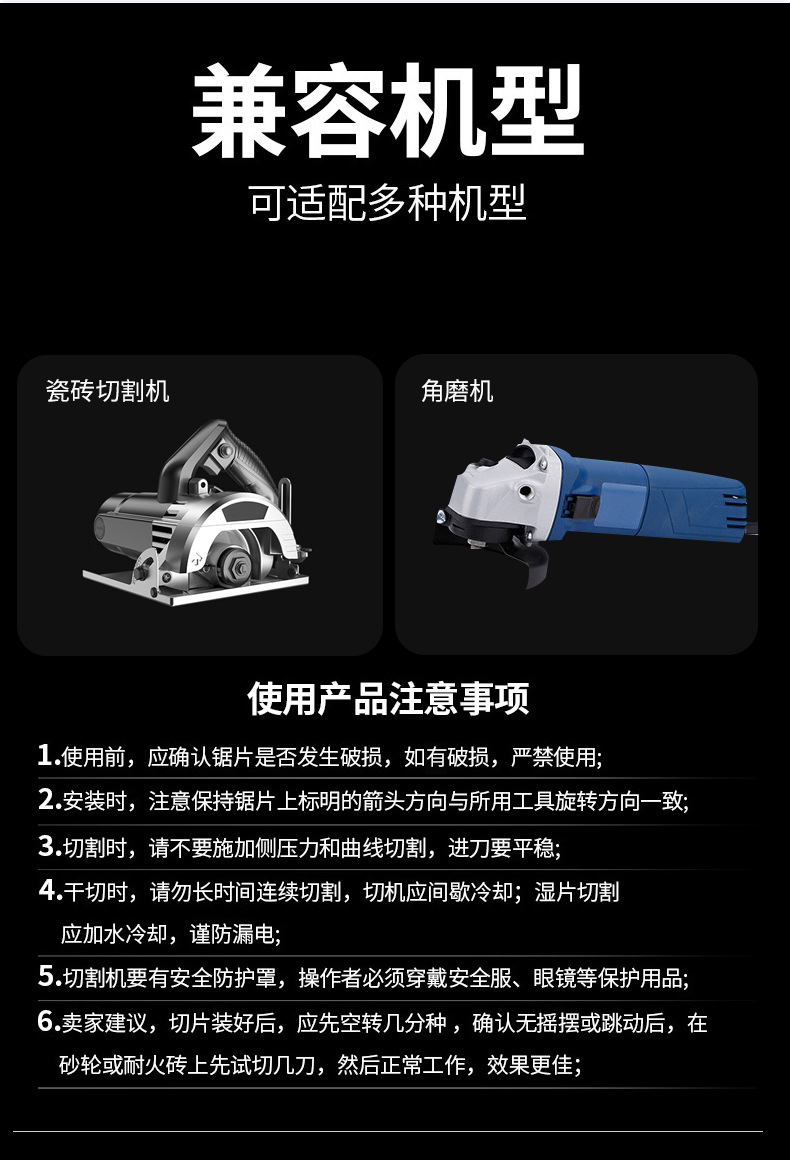 兼容机型

可适配多种机型

瓷砖切割机

角磨机

使用产品注意事项

1.使用前，应确认锯片是否发生破损，如有破损，严禁使用;

2.安装时，注意保持锯片上标明的箭头方向与所用工具旋转方向一致;

3.切割时，请不要施加侧压力和曲线切割，进刀要平稳;

4.干切时，请勿长时间连续切割，切机应间歇冷却；湿片切割应加水冷却，谨防漏电;

5.切割机要有安全防护罩，操作者必须穿戴安全服、眼镜等保护用品;

6.卖家建议，切片装好后，应先空转几分种，确认无摇摆或跳动后，在砂轮或耐火砖上先试切几刀，然后正常工作，效果更佳;