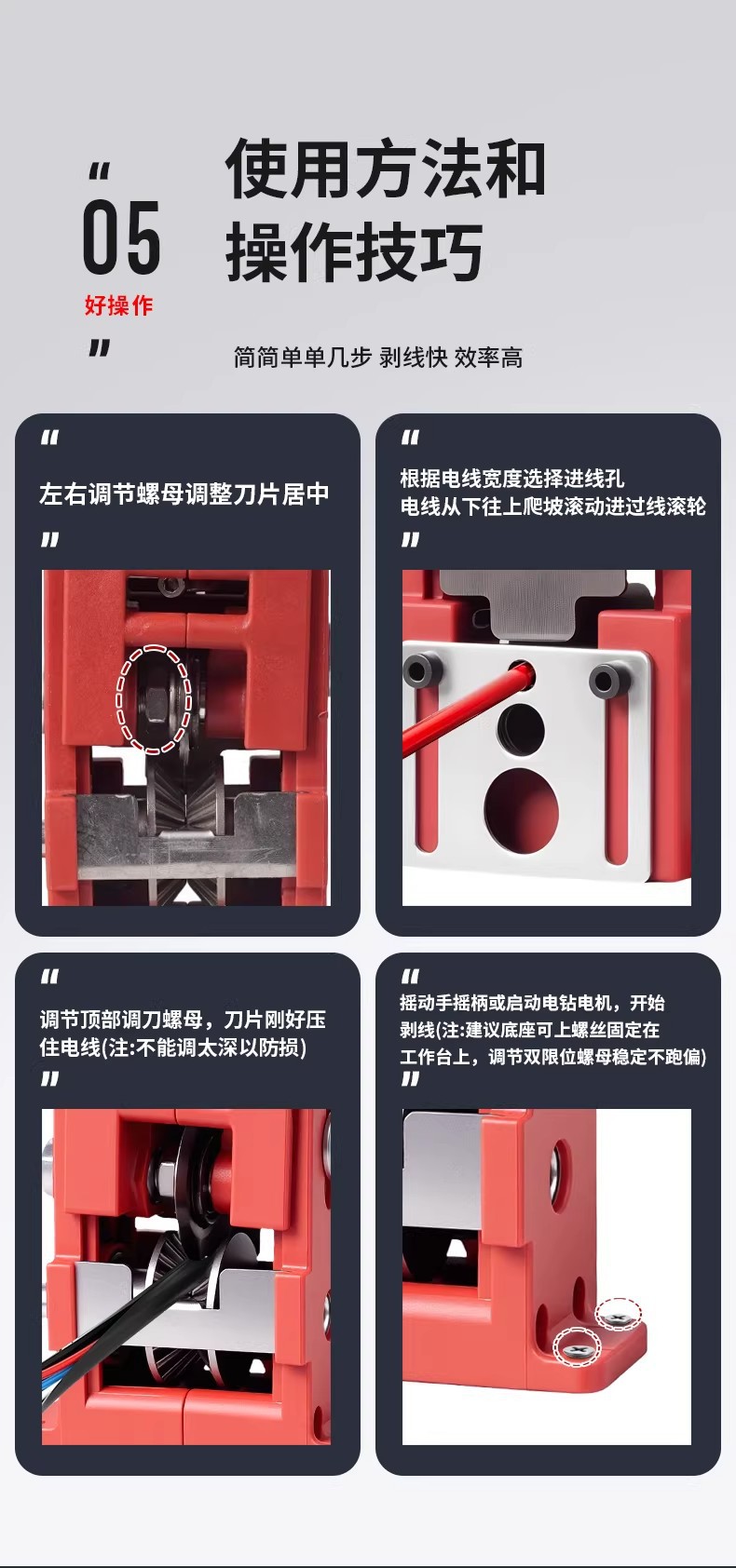 “
05
好操作
”

使用方法和
操作技巧

简简单单几步 剥线快 效率高

“
左右调节螺母调整刀片居中
”

“
根据电线宽度选择进线孔
电线从下往上爬坡滚动进过线滚轮
”

“
调节顶部调刀螺母，刀片刚好压住电线(注:不能调太深以防损)
”

“
摇动手摇柄或启动电钻电机，开始剥线(注:建议底座可上螺丝固定在工作台上，调节双限位螺母稳定不跑偏)
”