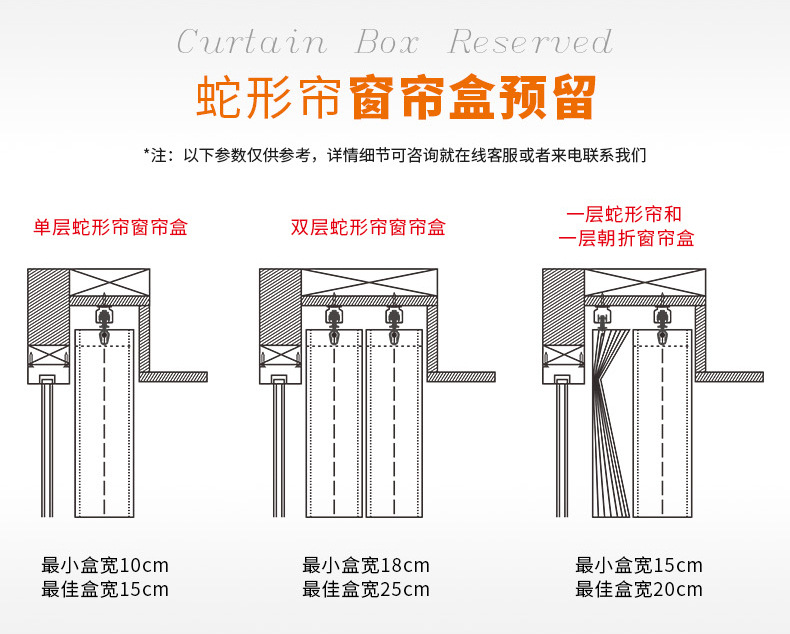 Curtain Box Reserved

蛇形帘窗帘盒预留

*注：以下参数仅供参考，详情细节可咨询就在线客服或者来电联系我们

单层蛇形帘窗帘盒

最小盒宽10cm
最佳盒宽15cm

双层蛇形帘窗帘盒

最小盒宽18cm
最佳盒宽25cm

一层蛇形帘和
一层朝折窗帘盒

最小盒宽15cm
最佳盒宽20cm