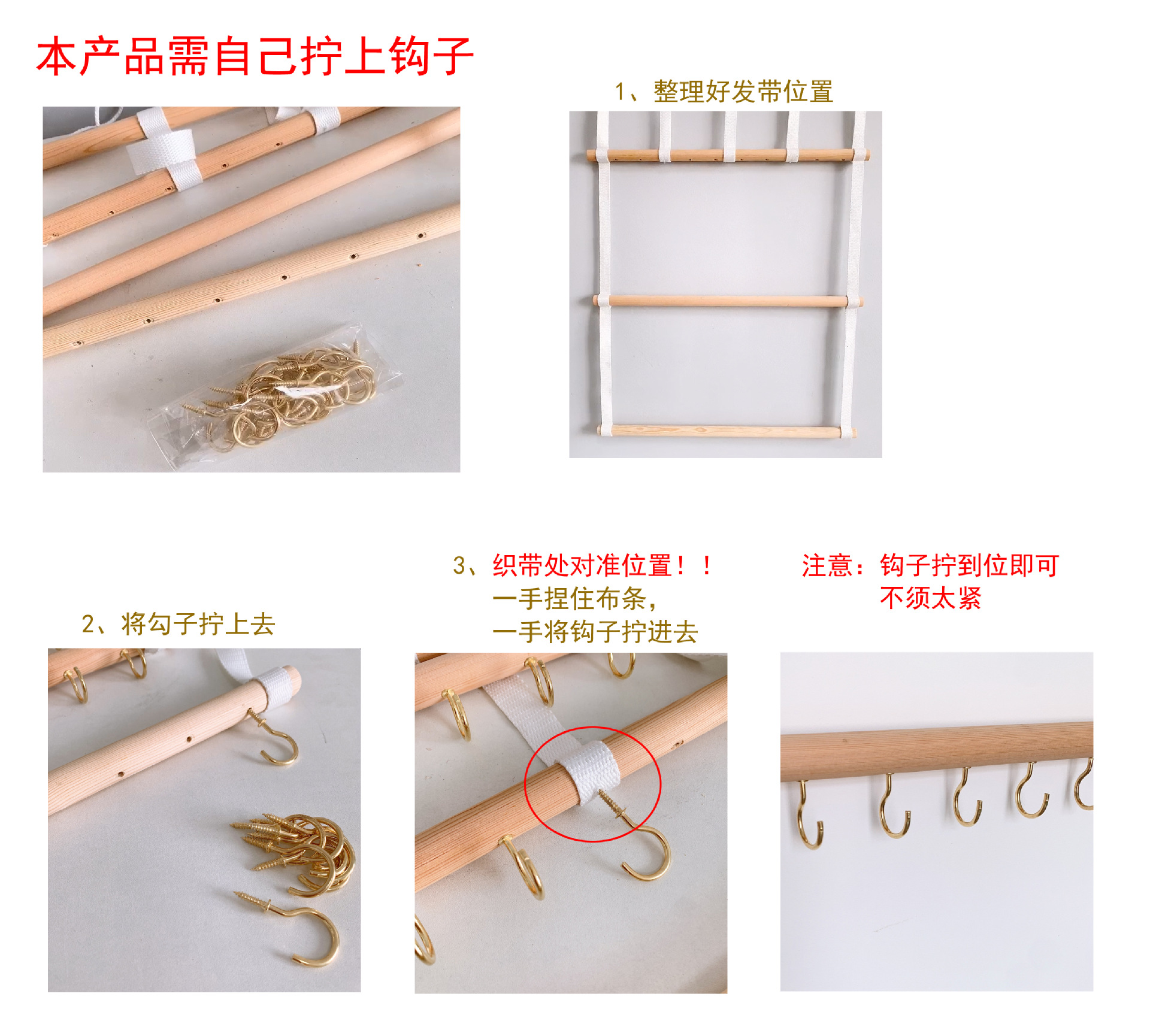 本产品需自己拧上钩子

1、整理好发带位置

2、将勾子拧上去

3、织带处对准位置！！
一手捏住布条，
一手将钩子拧进去

注意：钩子拧到位即可
不须太紧