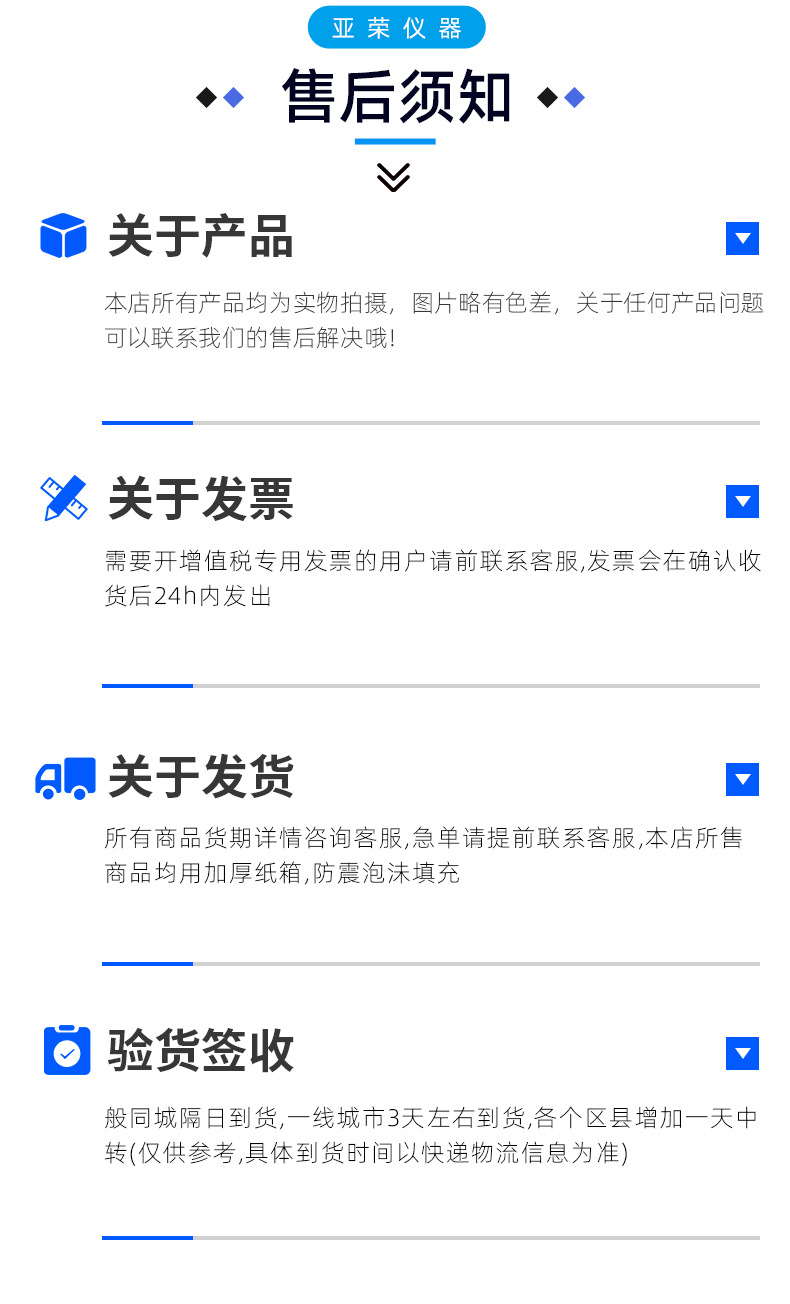 亚荣仪器

售后须知

关于产品

本店所有产品均为实物拍摄，图片略有色差，关于任何产品问题可以联系我们的售后解决哦!

关于发票

需要开增值税专用发票的用户请前联系客服,发票会在确认收货后24h内发出

关于发货

所有商品货期详情咨询客服,急单请提前联系客服,本店所售商品均用加厚纸箱,防震泡沫填充

验货签收

般同城隔日到货,一线城市3天左右到货,各个区县增加一天中转(仅供参考,具体到货时间以快递物流信息为准)