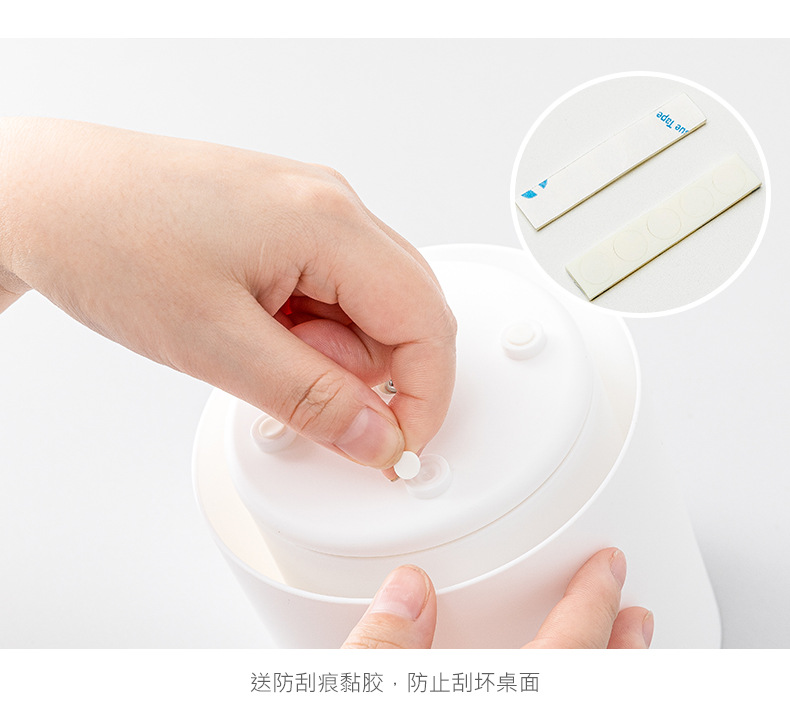 ue Tape

送防刮痕黏胶，防止刮坏桌面