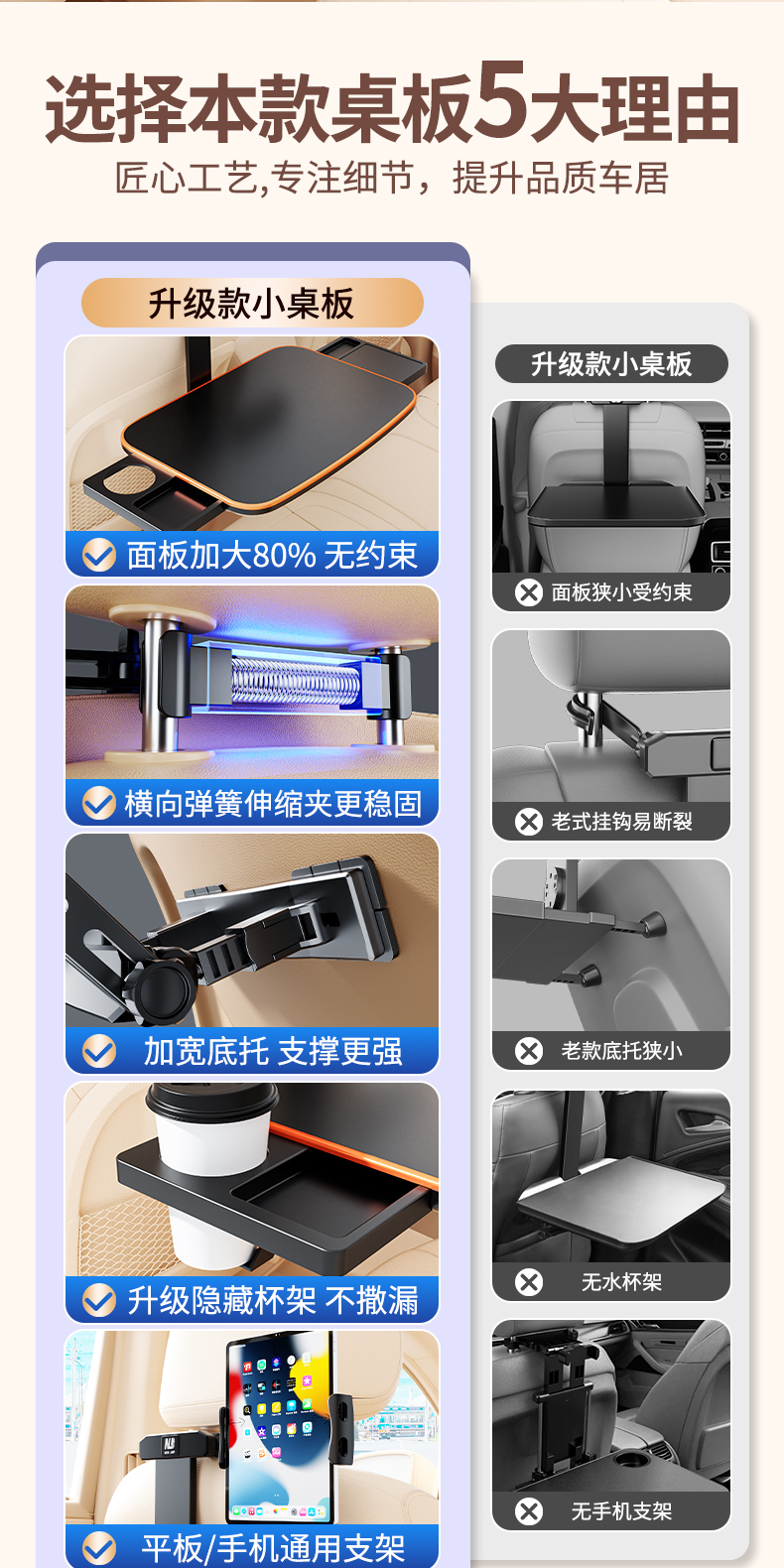 选择本款桌板5大理由

匠心工艺,专注细节，提升品质车居

升级款小桌板

面板加大80% 无约束

横向弹簧伸缩夹更稳固

加宽底托 支撑更强

升级隐藏杯架 不撒漏

平板/手机通用支架

升级款小桌板

面板狭小受约束

老式挂钩易断裂

老款底托狭小

无水杯架

无手机支架