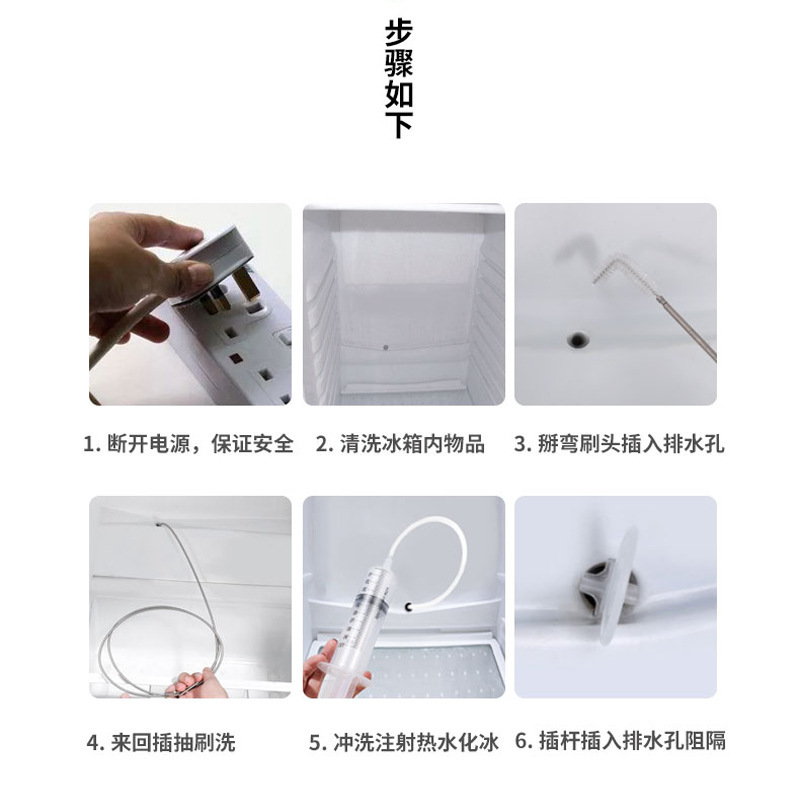 步骤如下

1. 断开电源，保证安全

2. 清洗冰箱内物品

3. 掰弯刷头插入排水孔

4. 来回插抽刷洗

5. 冲洗注射热水化冰

6. 插杆插入排水孔阻隔