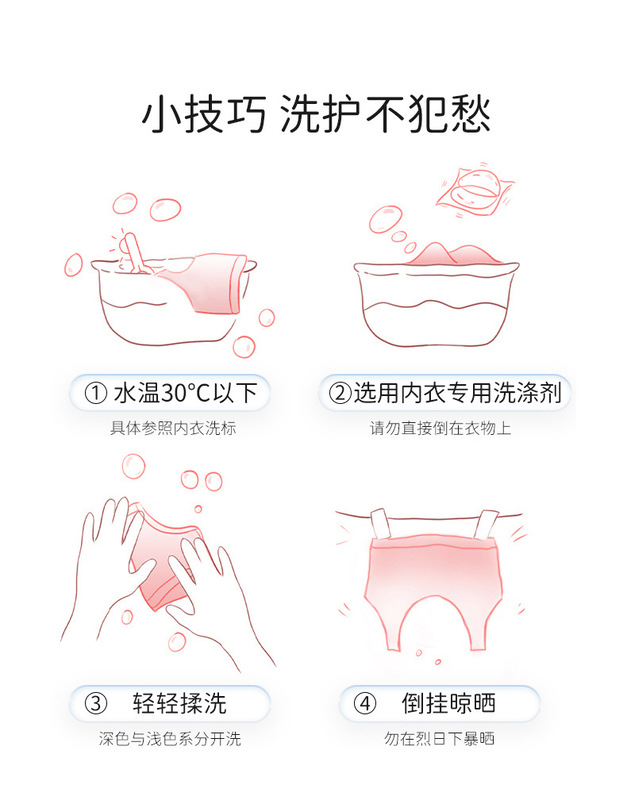 小技巧 洗护不犯愁

① 水温30°C以下

具体参照内衣洗标

②选用内衣专用洗涤剂

请勿直接倒在衣物上

③ 轻轻揉洗

深色与浅色系分开洗

④ 倒挂晾晒

勿在烈日下暴晒