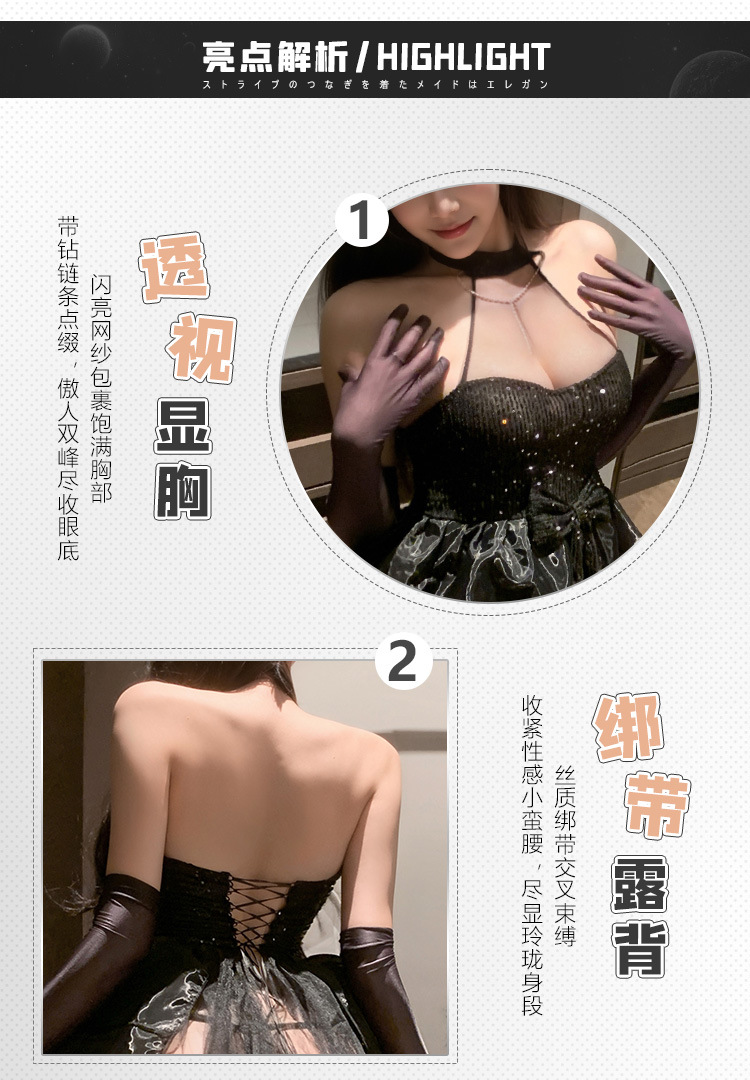 亮点解析 / HIGHLIGHT
ストライプのつなぎを着たメイドはエレガン

1

透视显胸

闪亮网纱包裹饱满胸部

带钻链条点缀，傲人双峰尽收眼底

2

绑带露背

丝质绑带交叉束缚

收紧性感小蛮腰，尽显玲珑身段