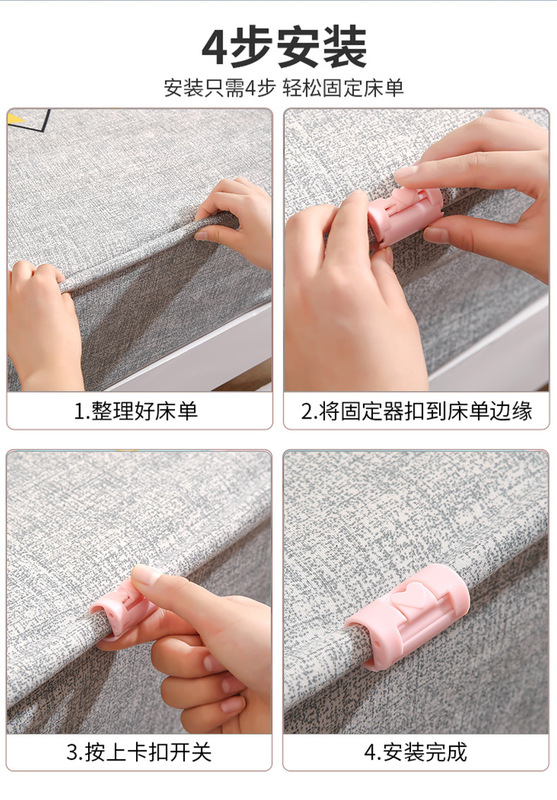 4步安装

安装只需4步 轻松固定床单

1.整理好床单

2.将固定器扣到床单边缘

3.按上卡扣开关

4.安装完成