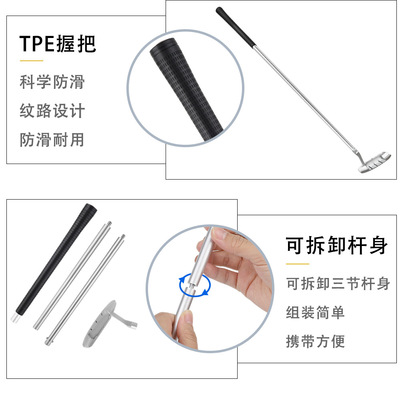 TPE握把

科学防滑

纹路设计

防滑耐用

可拆卸杆身

可拆卸三节杆身

组装简单

携带方便