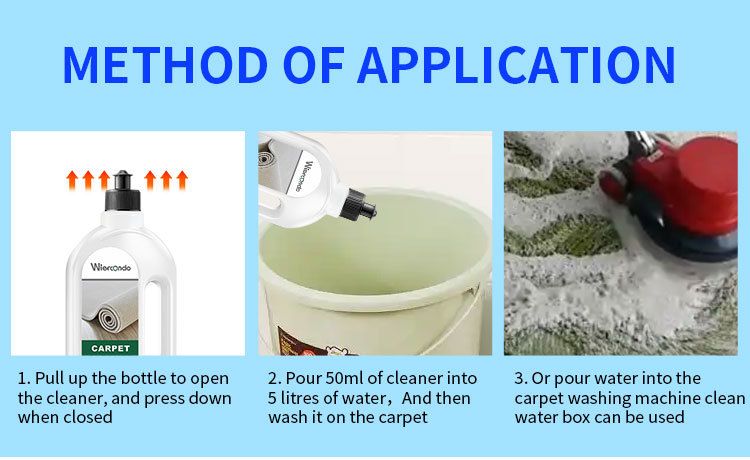 METHOD OF APPLICATION

Wiercondo

CARPET

Wiercondo

1. Pull up the bottle to open the cleaner, and press down when closed

2. Pour 50ml of cleaner into 5 litres of water，And then wash it on the carpet

3. Or pour water into the carpet washing machine clean water box can be used