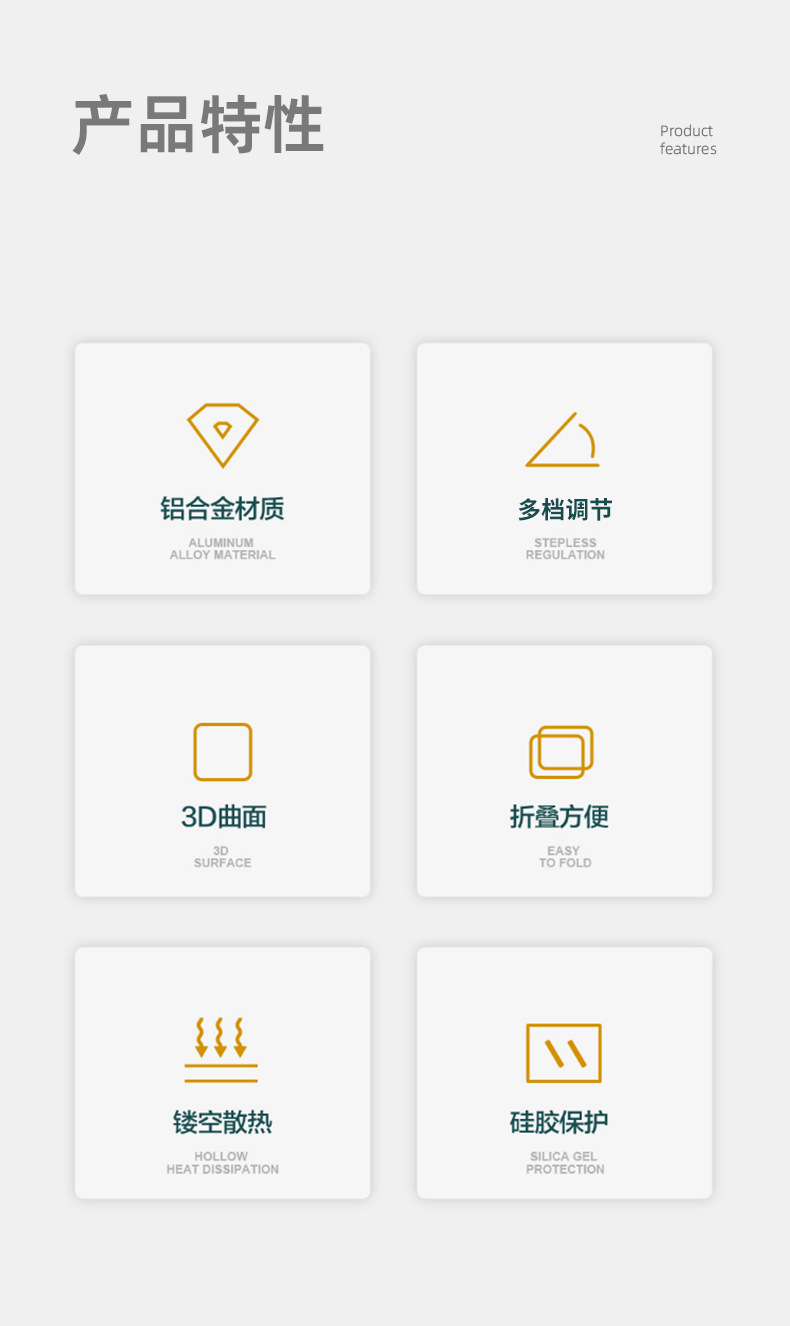 产品特性

Product
features

铝合金材质

ALUMINUM
ALLOY MATERIAL

多档调节

STEPLESS
REGULATION

3D曲面

3D
SURFACE

折叠方便

EASY
TO FOLD

镂空散热

HOLLOW
HEAT DISSIPATION

硅胶保护

SILICA GEL
PROTECTION