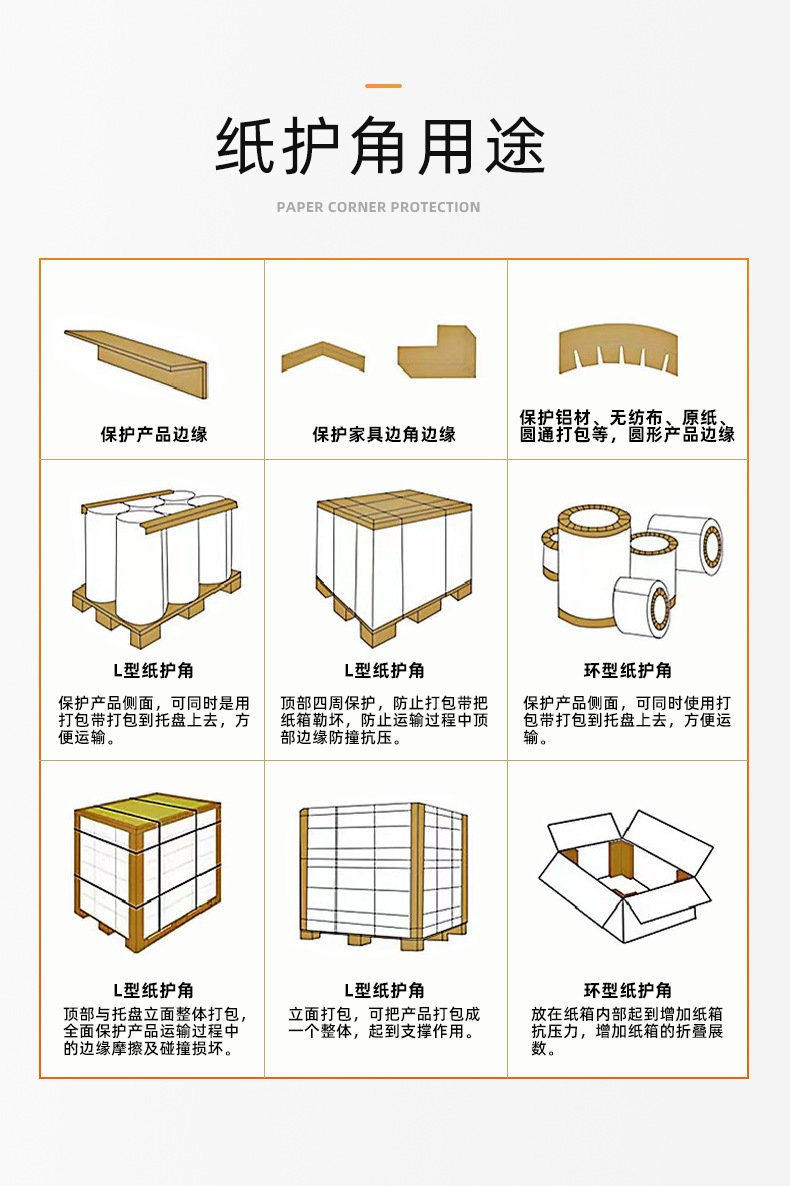 纸护角用途

PAPER CORNER PROTECTION

保护产品边缘

保护家具边角边缘

保护铝材、无纺布、原纸、圆通打包等，圆形产品边缘

L型纸护角

保护产品侧面，可同时是用打包带打包到托盘上去，方便运输。

L型纸护角

顶部四周保护，防止打包带把纸箱勒坏，防止运输过程中顶部边缘防撞抗压。

环型纸护角

保护产品侧面，可同时使用打包带打包到托盘上去，方便运输。

L型纸护角

顶部与托盘立面整体打包，全面保护产品运输过程中的边缘摩擦及碰撞损坏。

L型纸护角

立面打包，可把产品打包成一个整体，起到支撑作用。

环型纸护角

放在纸箱内部起到增加纸箱抗压力，增加纸箱的折叠展数。