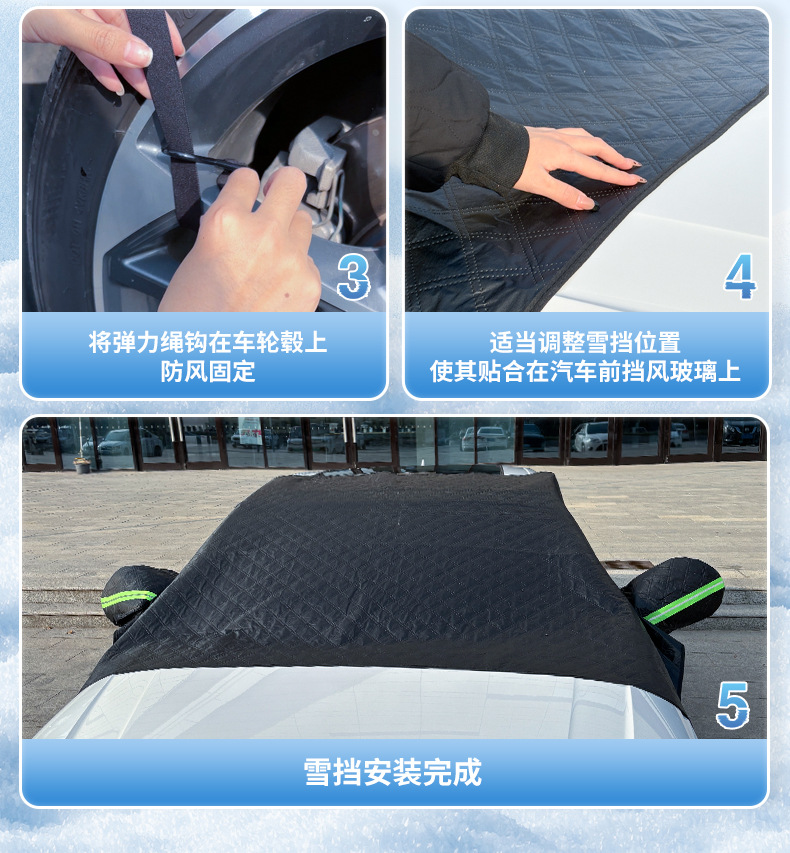 3

将弹力绳钩在车轮毂上
防风固定

4

适当调整雪挡位置
使其贴合在汽车前挡风玻璃上

5

雪挡安装完成