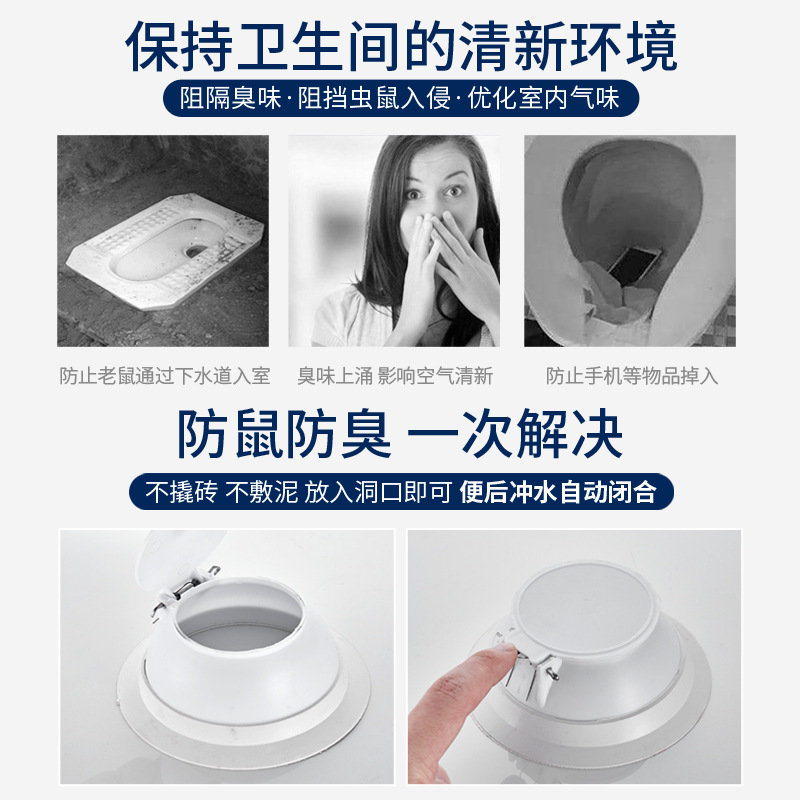 保持卫生间的清新环境

阻隔臭味·阻挡虫鼠入侵·优化室内气味

防止老鼠通过下水道入室

臭味上涌 影响空气清新

防止手机等物品掉入

防鼠防臭 一次解决

不撬砖 不敷泥 放入洞口即可 便后冲水自动闭合