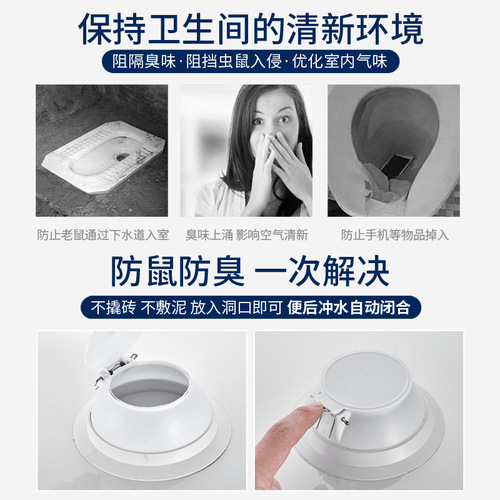 保持卫生间的清新环境

阻隔臭味·阻挡虫鼠入侵·优化室内气味

防止老鼠通过下水道入室

臭味上涌 影响空气清新

防止手机等物品掉入

防鼠防臭 一次解决

不撬砖 不敷泥 放入洞口即可 便后冲水自动闭合