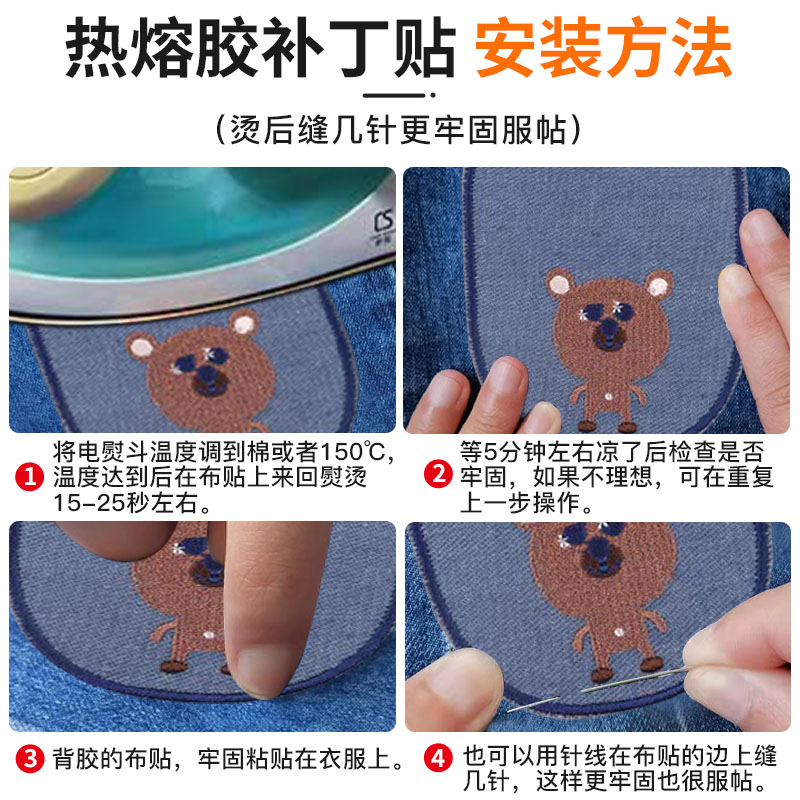 热熔胶补丁贴 安装方法

（烫后缝几针更牢固服帖）

CS

1 将电熨斗温度调到棉或者150℃，温度达到后在布贴上来回熨烫15-25秒左右。

2 等5分钟左右凉了后检查是否牢固，如果不理想，可在重复上一步操作。

3 背胶的布贴，牢固粘贴在衣服上。

4 也可以用针线在布贴的边上缝几针，这样更牢固也很服帖。