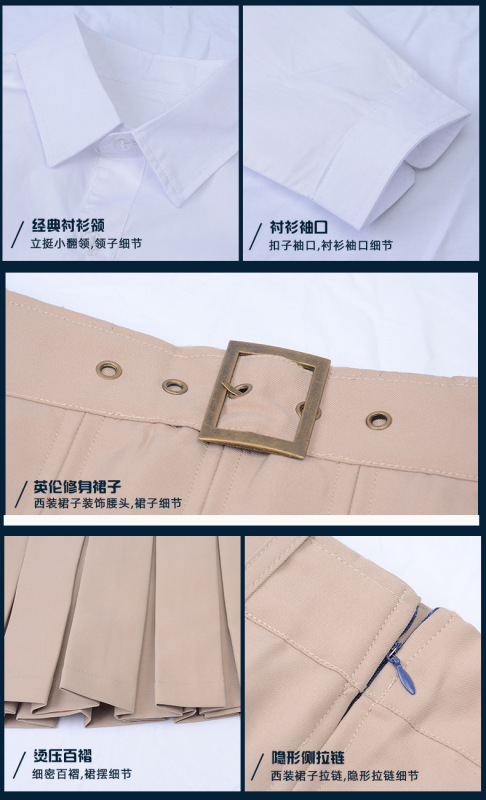 经典衬衫领
立挺小翻领,领子细节

衬衫袖口
扣子袖口,衬衫袖口细节

英伦修身裙子
西装裙子装饰腰头,裙子细节

烫压百褶
细密百褶,裙摆细节

隐形侧拉链
西装裙子拉链,隐形拉链细节