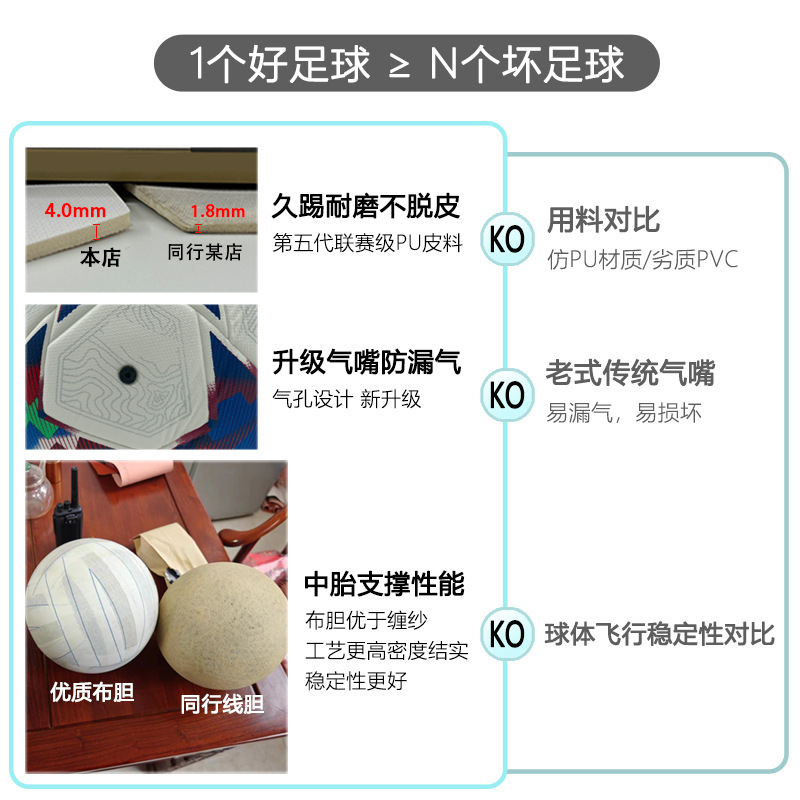 1个好足球 ≥ N个坏足球

4.0mm
本店
1.8mm
同行某店

久踢耐磨不脱皮
第五代联赛级PU皮料

KO

用料对比
仿PU材质/劣质PVC

升级气嘴防漏气
气孔设计 新升级

KO

老式传统气嘴
易漏气，易损坏

优质布胆
同行线胆

中胎支撑性能
布胆优于缠纱
工艺更高密度结实
稳定性更好

KO

球体飞行稳定性对比