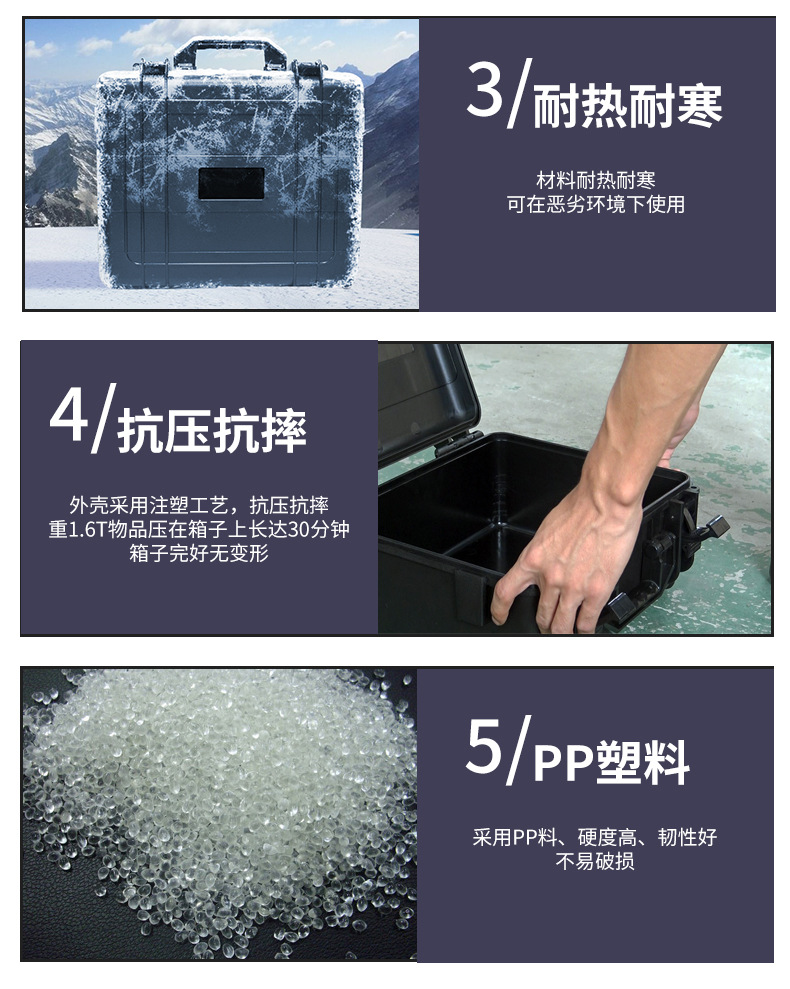 3/耐热耐寒

材料耐热耐寒
可在恶劣环境下使用

4/抗压抗摔

外壳采用注塑工艺，抗压抗摔
重1.6T物品压在箱子上长达30分钟
箱子完好无变形

5/PP塑料

采用PP料、硬度高、韧性好
不易破损