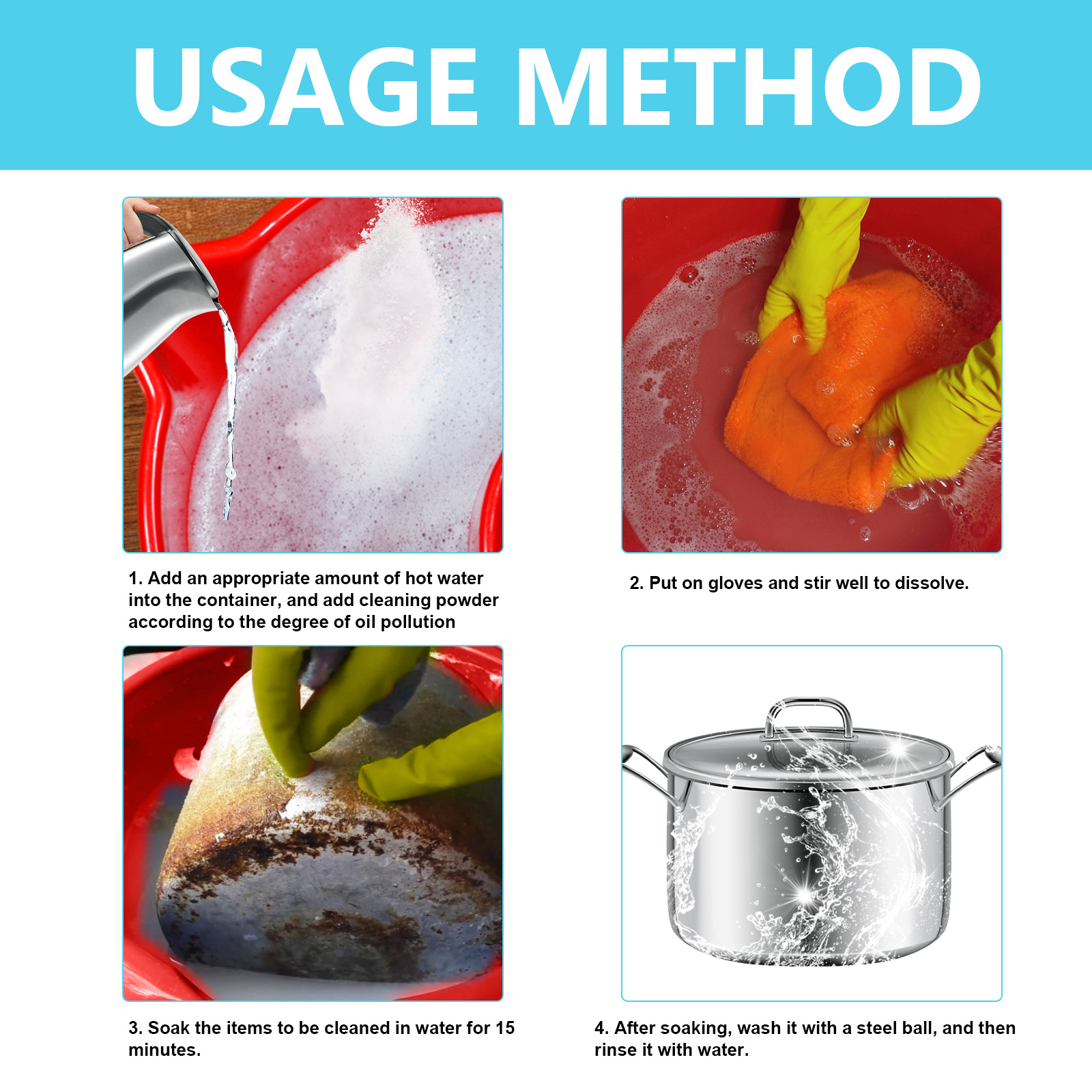 USAGE METHOD

1. Add an appropriate amount of hot water into the container, and add cleaning powder according to the degree of oil pollution

2. Put on gloves and stir well to dissolve.

3. Soak the items to be cleaned in water for 15 minutes.

4. After soaking, wash it with a steel ball, and then rinse it with water.