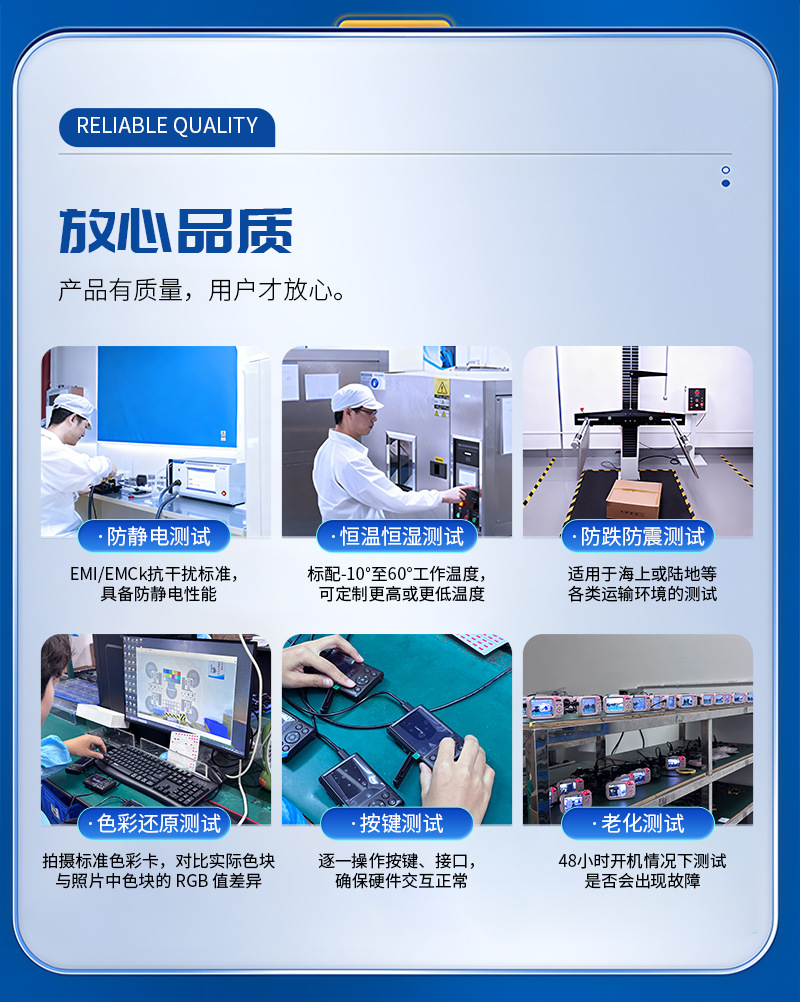 RELIABLE QUALITY

放心品质

产品有质量，用户才放心。

· 防静电测试

EMI/EMCk抗干扰标准，具备防静电性能

· 恒温恒湿测试

标配-10°至60°工作温度，可定制更高或更低温度

· 防跌防震测试

适用于海上或陆地等各类运输环境的测试

· 色彩还原测试

拍摄标准色彩卡，对比实际色块与照片中色块的 RGB 值差异

· 按键测试

逐一操作按键、接口，确保硬件交互正常

· 老化测试

48小时开机情况下测试是否会出现故障