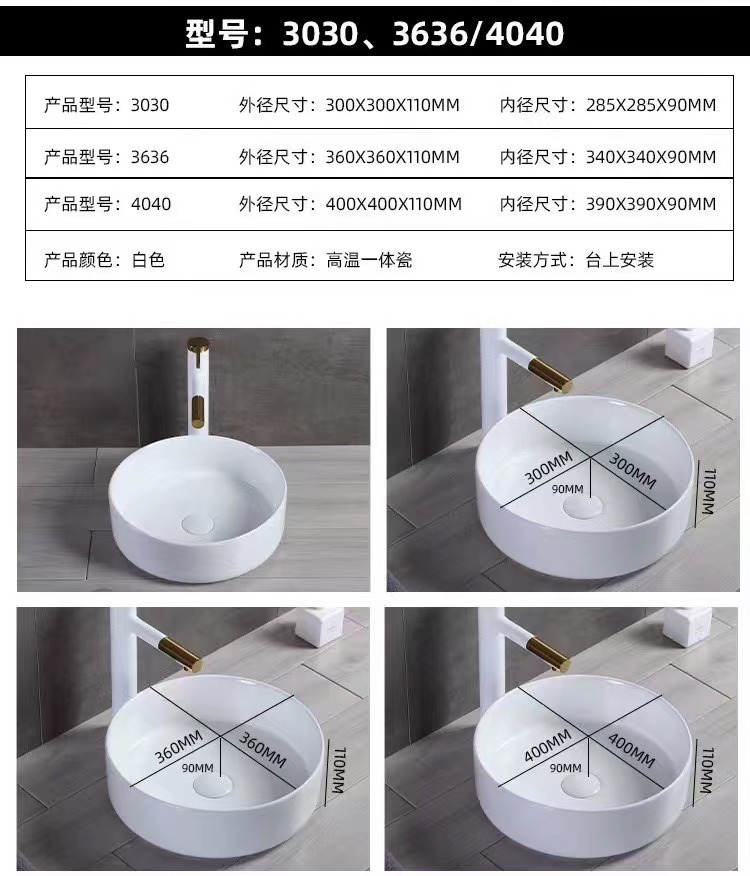 型号：3030、3636/4040

| 产品型号：3030 | 外径尺寸：300X300X110MM | 内径尺寸：285X285X90MM |
|---|---|---|
| 产品型号：3636 | 外径尺寸：360X360X110MM | 内径尺寸：340X340X90MM |
| 产品型号：4040 | 外径尺寸：400X400X110MM | 内径尺寸：390X390X90MM |
| 产品颜色：白色 | 产品材质：高温一体瓷 | 安装方式：台上安装 |

300MM 300MM 90MM 110MM

360MM 360MM 90MM 110MM

400MM 400MM 90MM 110MM