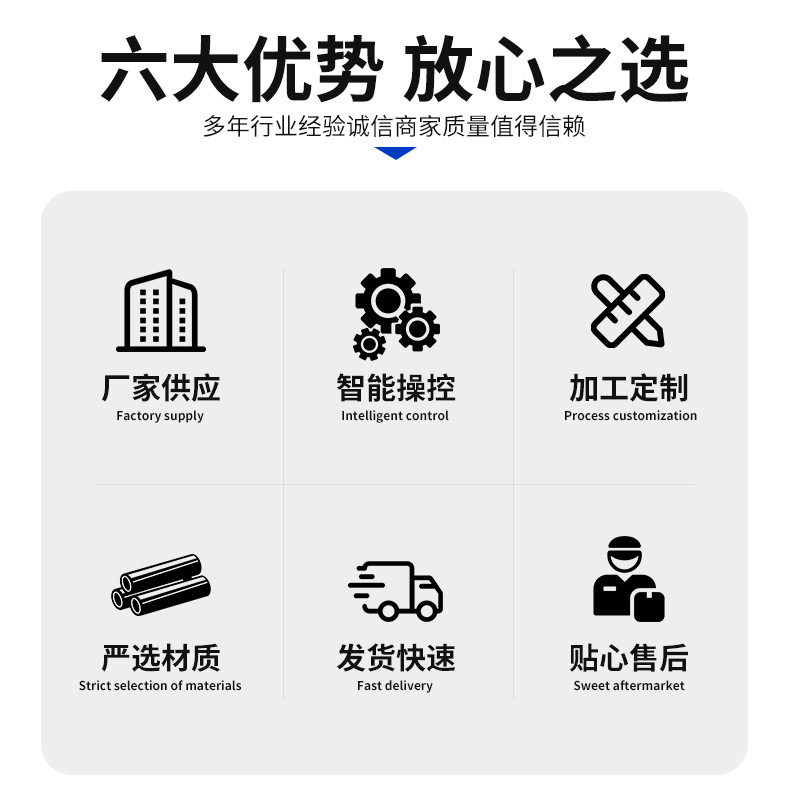 六大优势 放心之选

多年行业经验诚信商家质量值得信赖

厂家供应
Factory supply

智能操控
Intelligent control

加工定制
Process customization

严选材质
Strict selection of materials

发货快速
Fast delivery

贴心售后
Sweet aftermarket