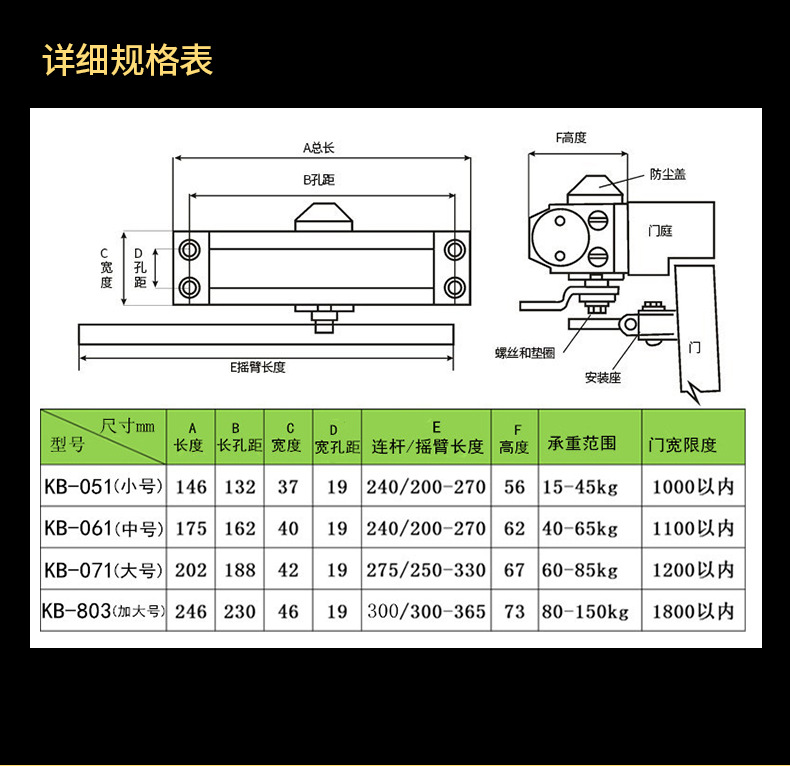 详细规格表

A总长
B孔距
C宽度
D孔距
E摇臂长度
F高度
防尘盖
门庭
螺丝和垫圈
安装座
门

| 尺寸mm 型号 | A 长度 | B 长孔距 | C 宽度 | D 宽孔距 | E 连杆/摇臂长度 | F 高度 | 承重范围 | 门宽限度 |
|---|---|---|---|---|---|---|---|---|
| KB-051(小号) | 146 | 132 | 37 | 19 | 240/200-270 | 56 | 15-45kg | 1000以内 |
| KB-061(中号) | 175 | 162 | 40 | 19 | 240/200-270 | 62 | 40-65kg | 1100以内 |
| KB-071(大号) | 202 | 188 | 42 | 19 | 275/250-330 | 67 | 60-85kg | 1200以内 |
| KB-803(加大号) | 246 | 230 | 46 | 19 | 300/300-365 | 73 | 80-150kg | 1800以内 |