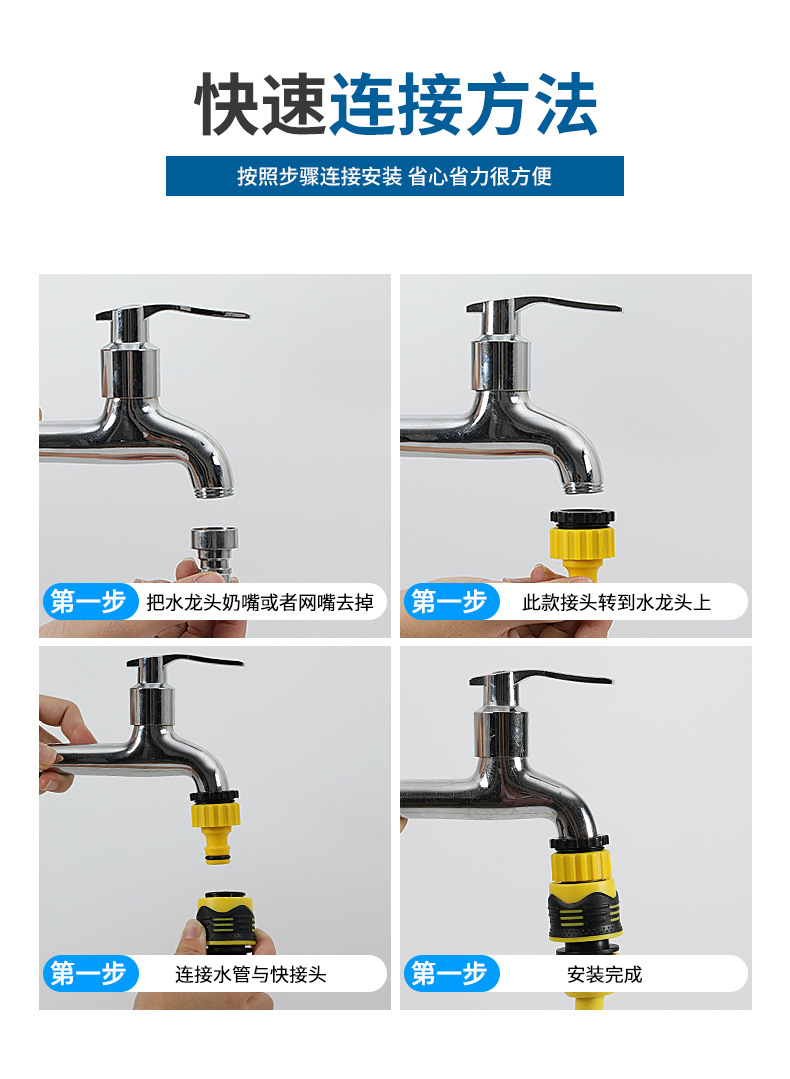 快速连接方法

按照步骤连接安装 省心省力很方便

第一步 把水龙头奶嘴或者网嘴去掉

第一步 此款接头转到水龙头上

第一步 连接水管与快接头

第一步 安装完成