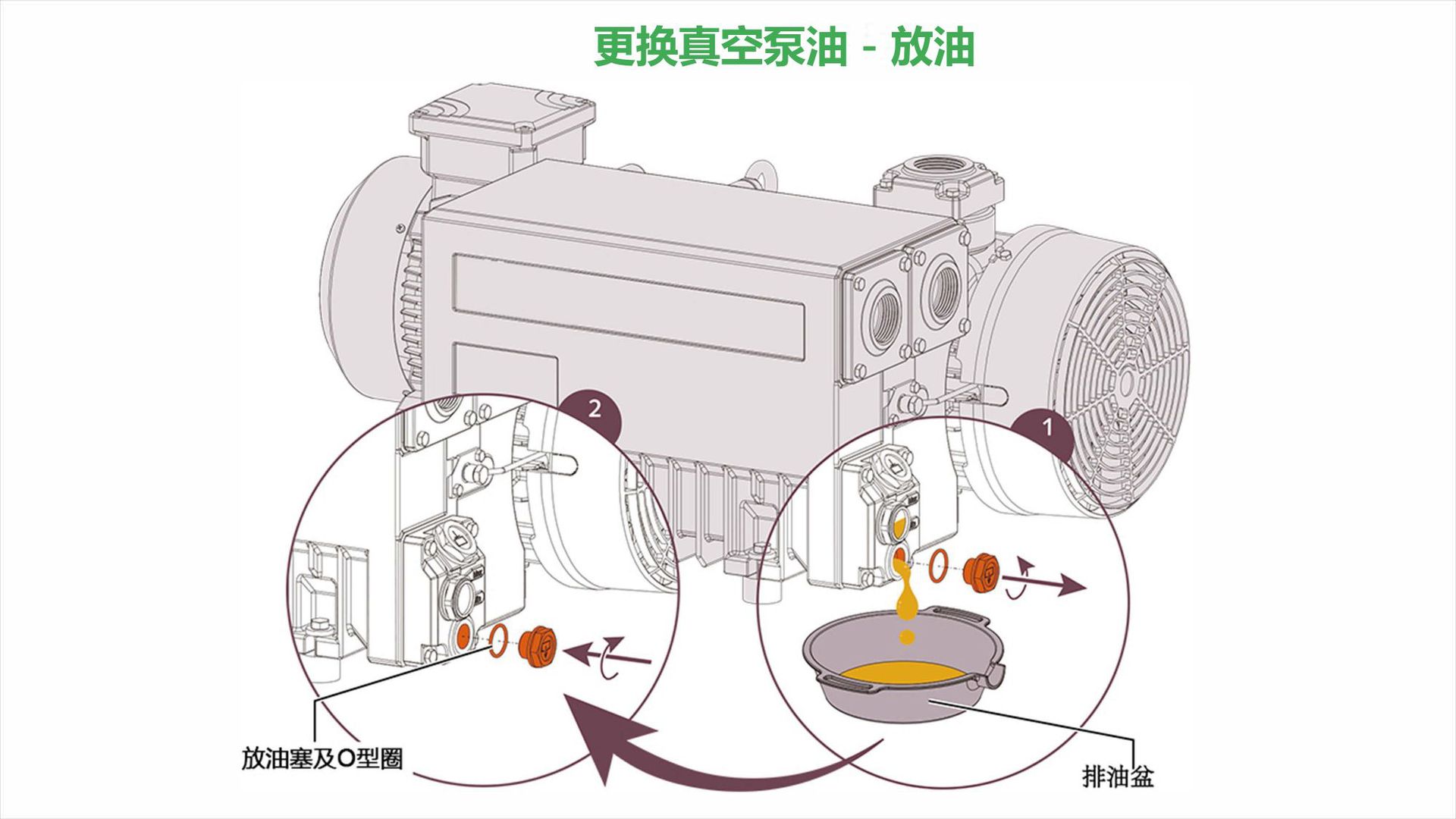 更换真空泵油 - 放油

2

1

放油塞及O型圈

排油盆