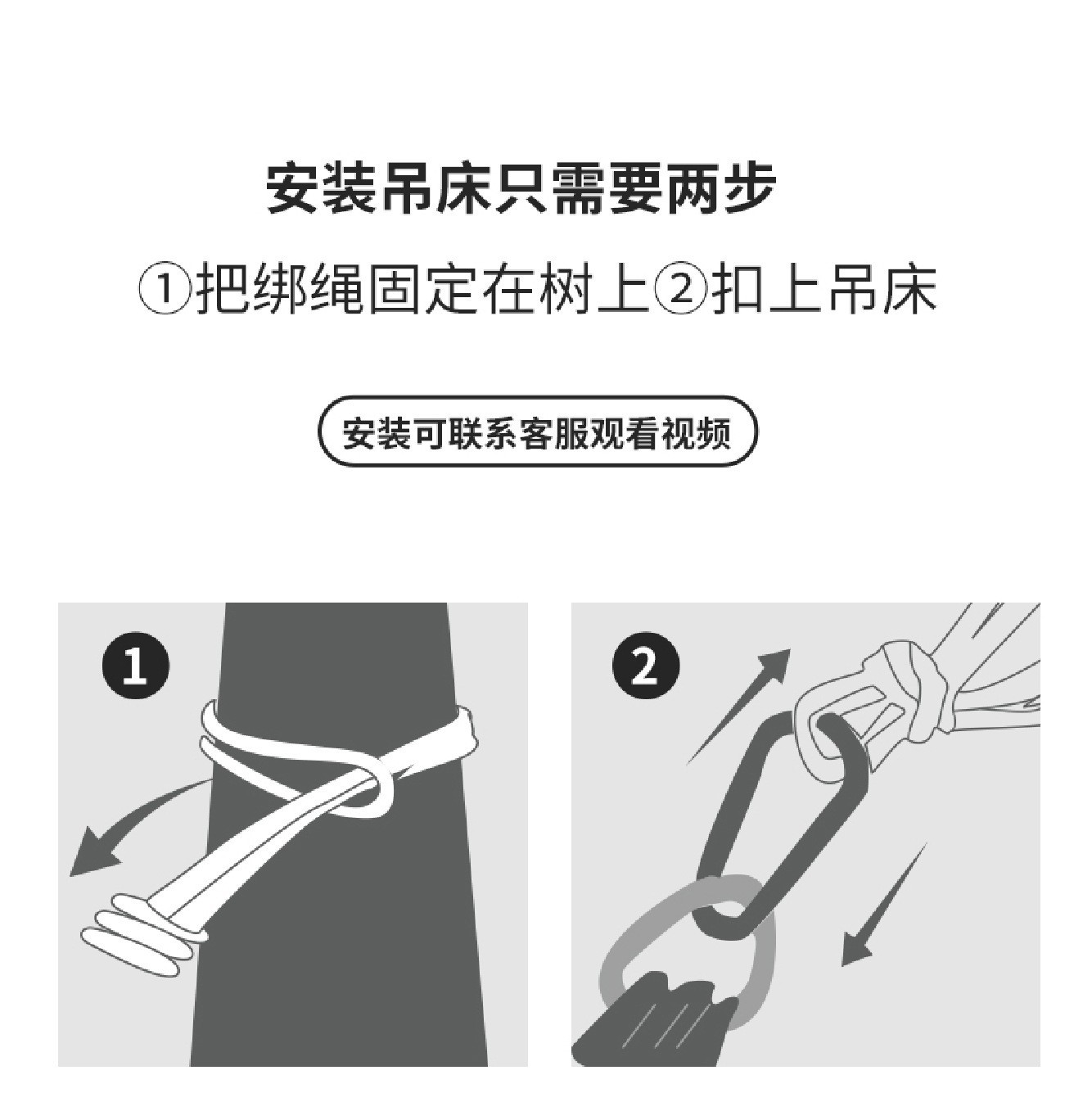 安装吊床只需要两步

①把绑绳固定在树上②扣上吊床

安装可联系客服观看视频

1

2