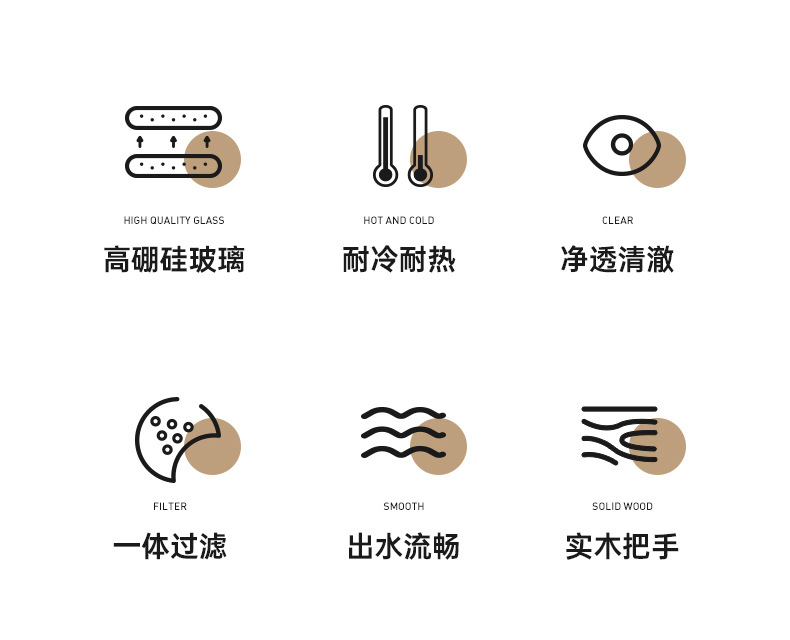 HIGH QUALITY GLASS

高硼硅玻璃

HOT AND COLD

耐冷耐热

CLEAR

净透清澈

FILTER

一体过滤

SMOOTH

出水流畅

SOLID WOOD

实木把手