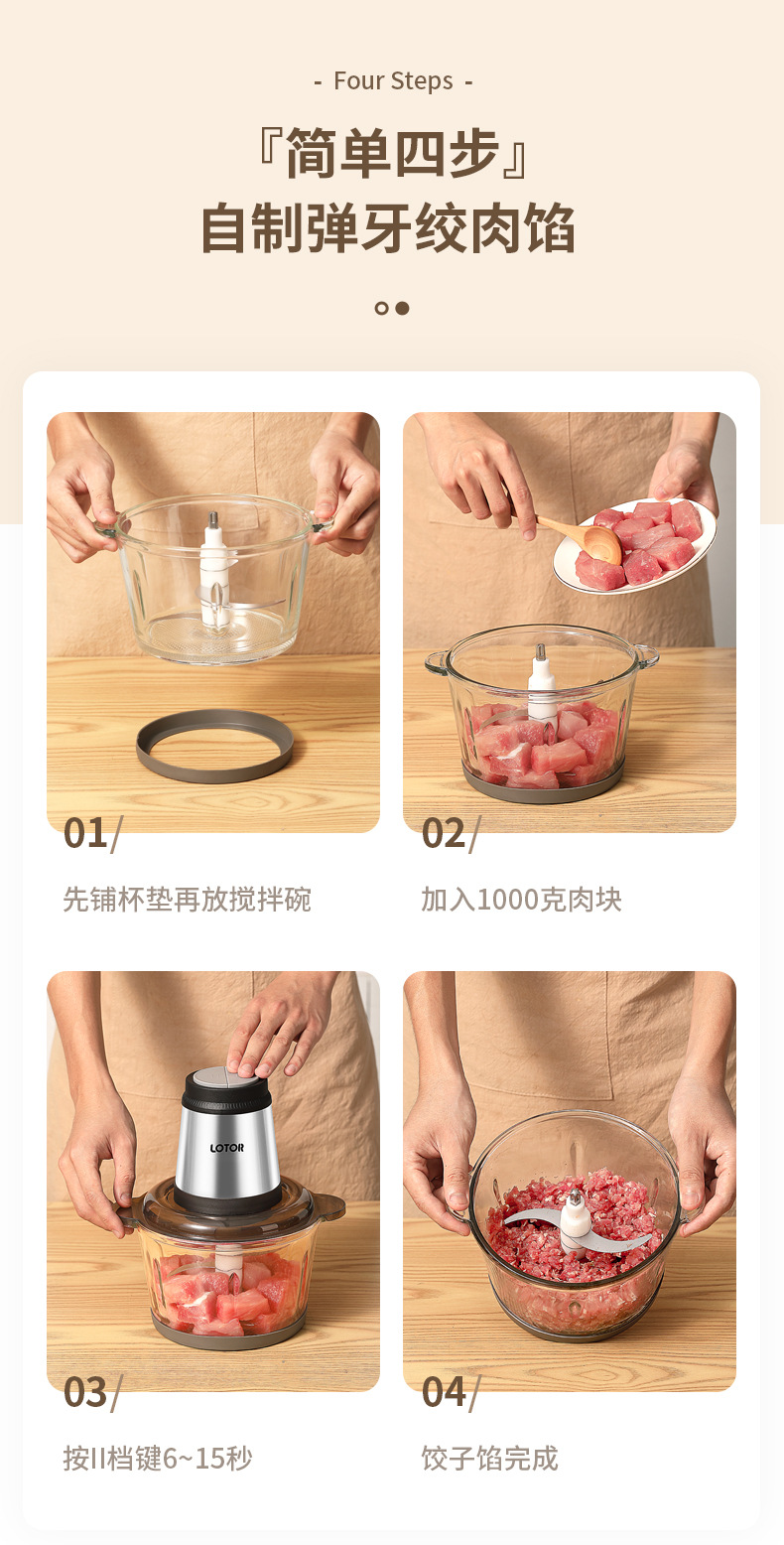 - Four Steps -

『简单四步』
自制弹牙绞肉馅

01/

先铺杯垫再放搅拌碗

02/

加入1000克肉块

LOTOR

03/

按II档键6~15秒

04/

饺子馅完成