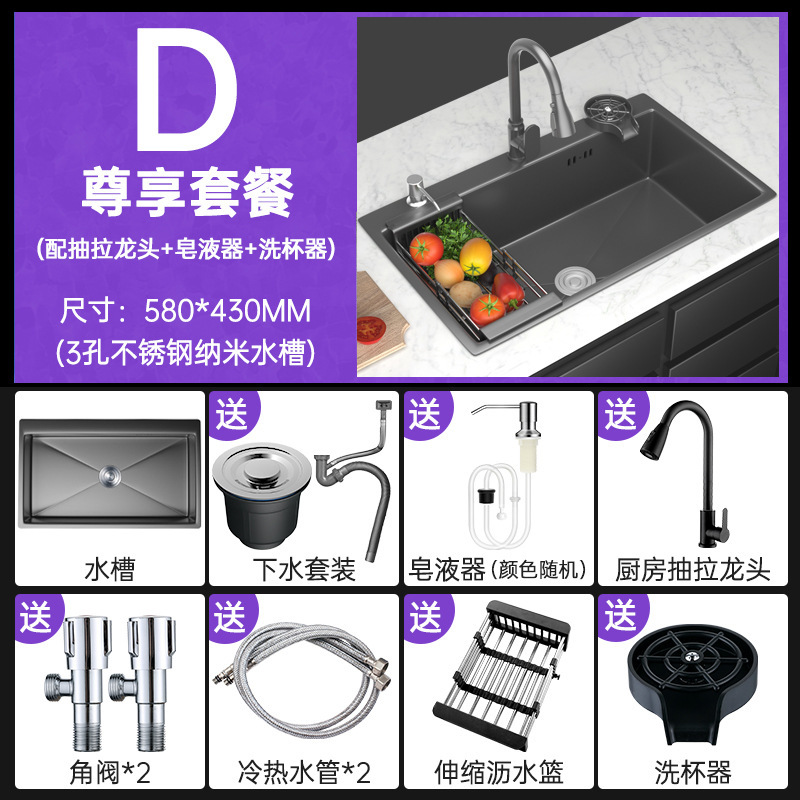 D
尊享套餐
(配抽拉龙头+皂液器+洗杯器)

尺寸：580*430MM
(3孔不锈钢纳米水槽)

水槽

送
下水套装

送
皂液器(颜色随机)

送
厨房抽拉龙头

送
角阀*2

送
冷热水管*2

送
伸缩沥水篮

送
洗杯器