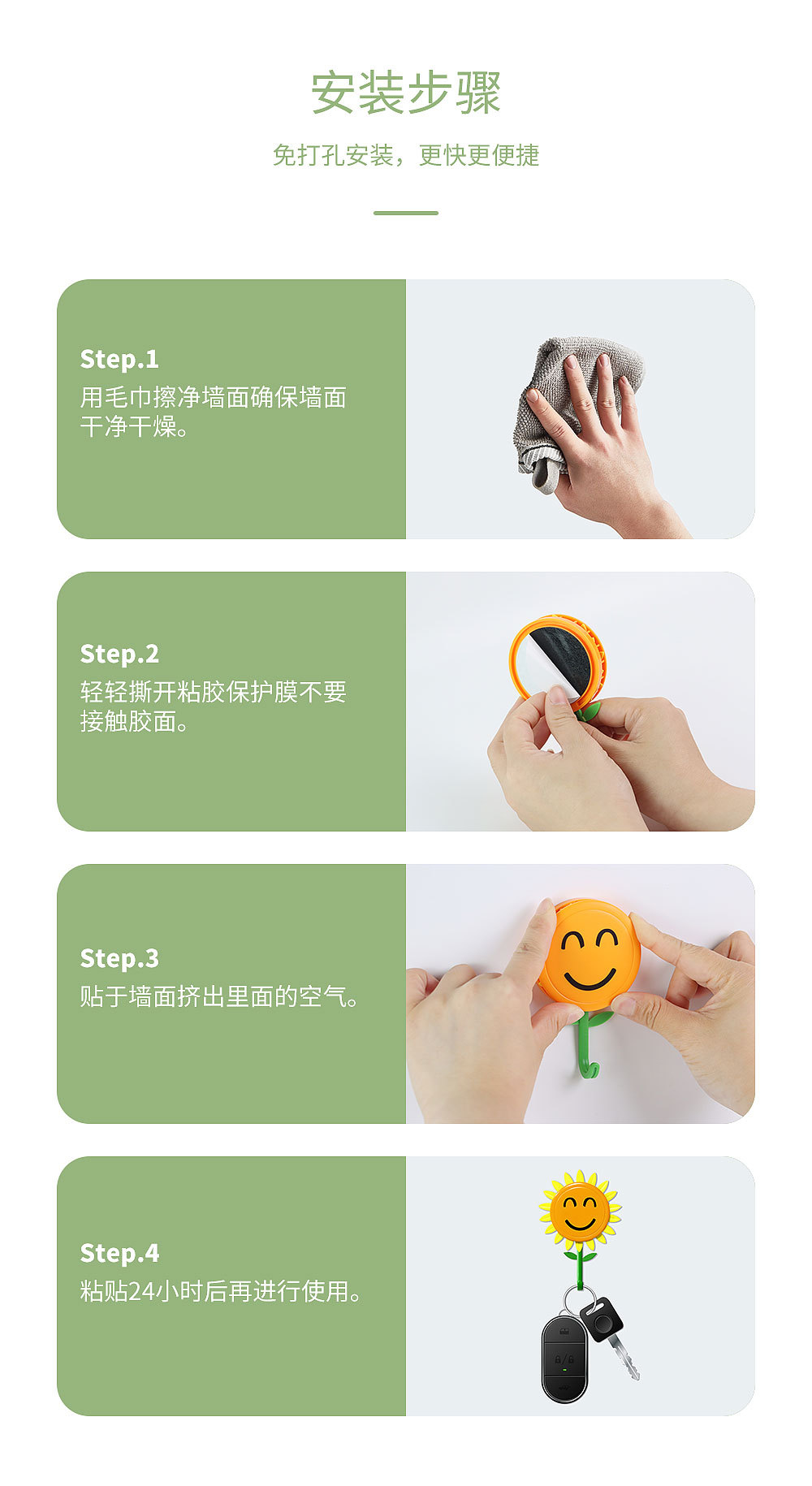 安装步骤

免打孔安装，更快更便捷

Step.1
用毛巾擦净墙面确保墙面干净干燥。

Step.2
轻轻撕开粘胶保护膜不要接触胶面。

Step.3
贴于墙面挤出里面的空气。

Step.4
粘贴24小时后再进行使用。