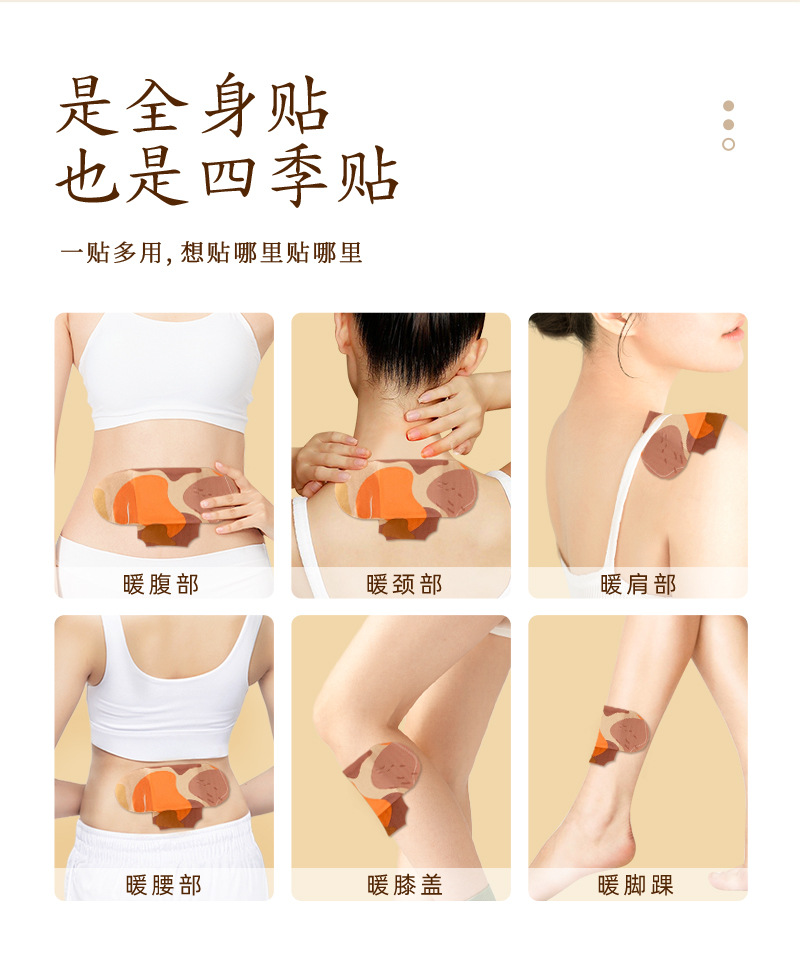 是全身贴
也是四季贴

一贴多用，想贴哪里贴哪里

暖腹部

暖颈部

暖肩部

暖腰部

暖膝盖

暖脚踝