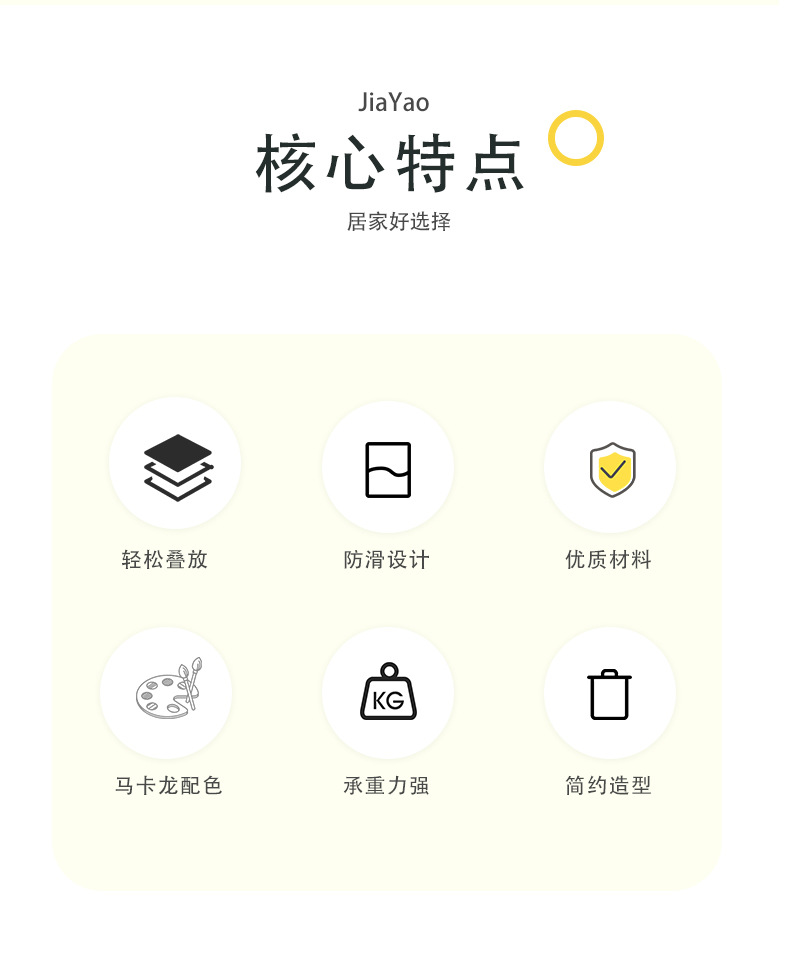 JiaYao
核心特点
居家好选择

轻松叠放

防滑设计

优质材料

马卡龙配色

KG

承重力强

简约造型