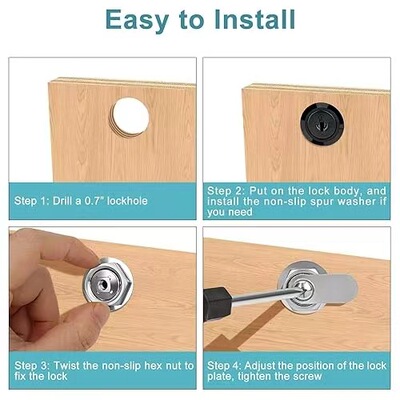 Easy to Install

Step 1: Drill a 0.7" lockhole

Step 2: Put on the lock body, and install the non-slip spur washer if you need

Step 3: Twist the non-slip hex nut to fix the lock

Step 4: Adjust the position of the lock plate, tighten the screw