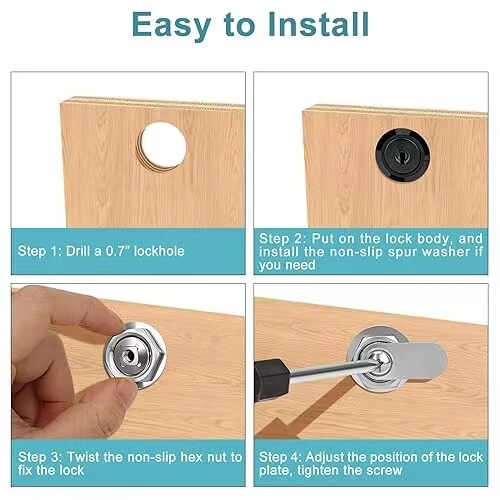 Easy to Install

Step 1: Drill a 0.7" lockhole

Step 2: Put on the lock body, and install the non-slip spur washer if you need

Step 3: Twist the non-slip hex nut to fix the lock

Step 4: Adjust the position of the lock plate, tighten the screw