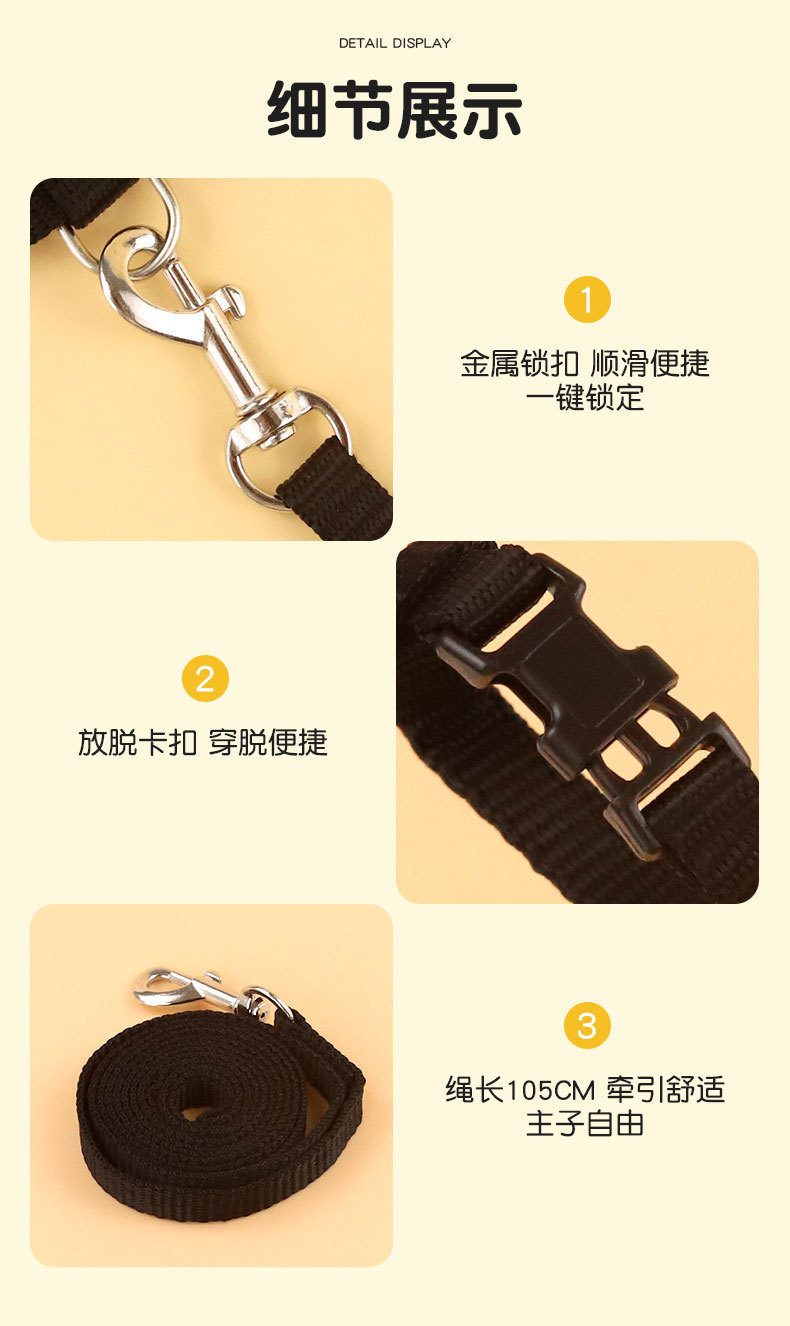 DETAIL DISPLAY

细节展示

1

金属锁扣 顺滑便捷
一键锁定

2

放脱卡扣 穿脱便捷

3

绳长105CM 牵引舒适
主子自由