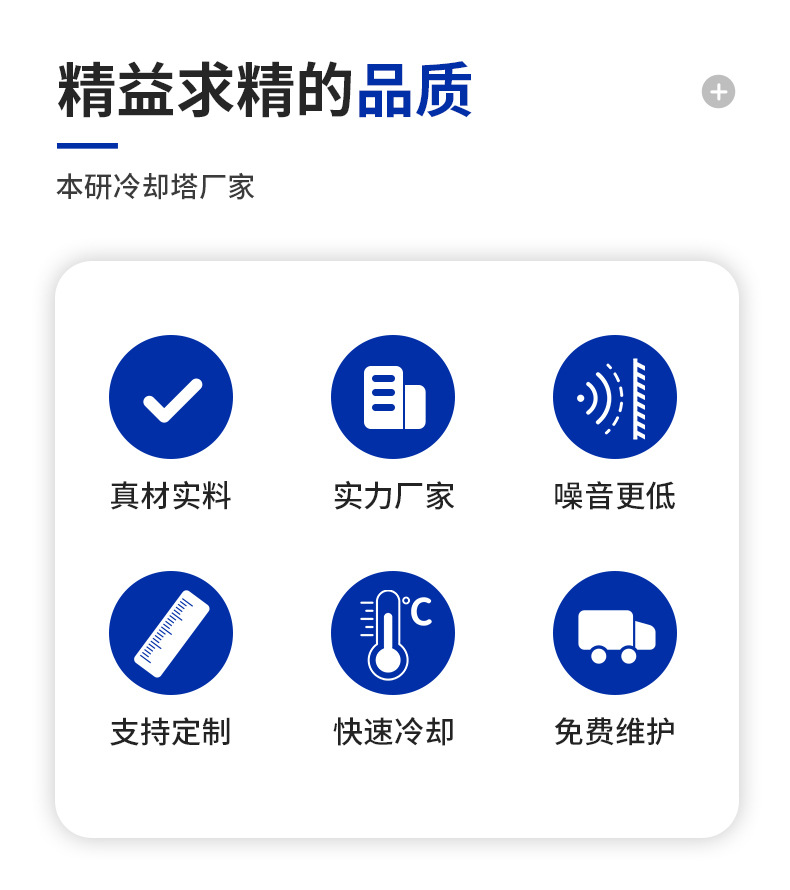 精益求精的品质

本研冷却塔厂家

真材实料

实力厂家

噪音更低

支持定制

快速冷却

免费维护