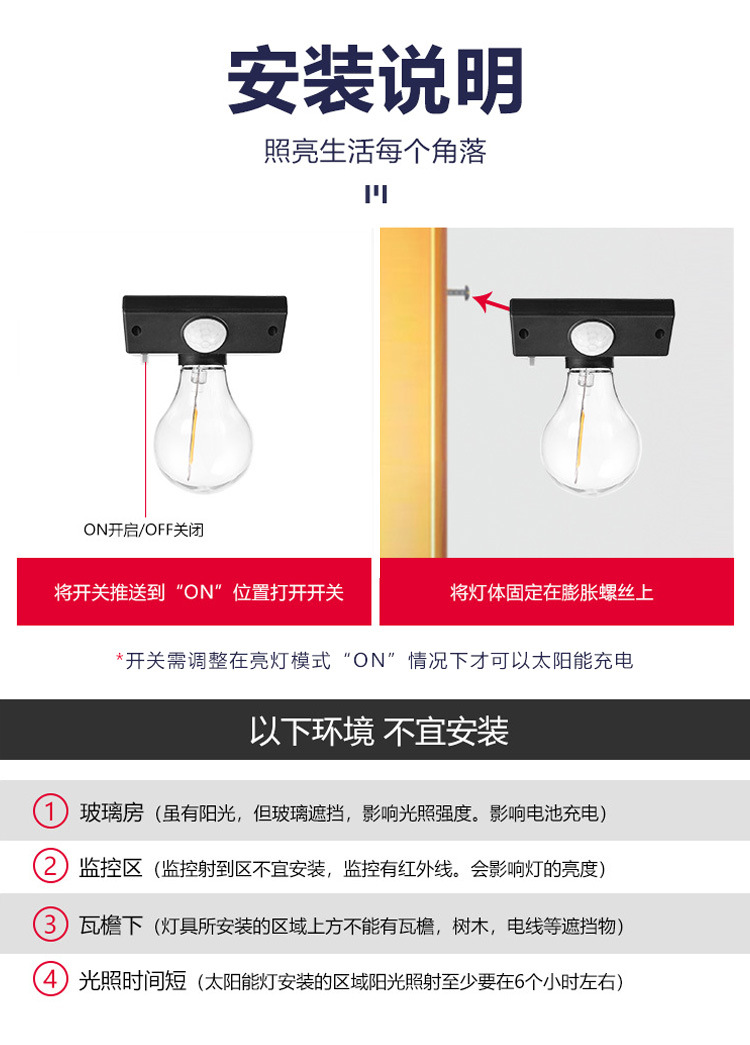 安装说明

照亮生活每个角落

ON开启/OFF关闭

将开关推送到“ON”位置打开开关

将灯体固定在膨胀螺丝上

*开关需调整在亮灯模式“ON”情况下才可以太阳能充电

以下环境 不宜安装

1 玻璃房（虽有阳光，但玻璃遮挡，影响光照强度。影响电池充电）

2 监控区（监控射到区不宜安装，监控有红外线。会影响灯的亮度）

3 瓦檐下（灯具所安装的区域上方不能有瓦檐，树木，电线等遮挡物）

4 光照时间短（太阳能灯安装的区域阳光照射至少要在6个小时左右）