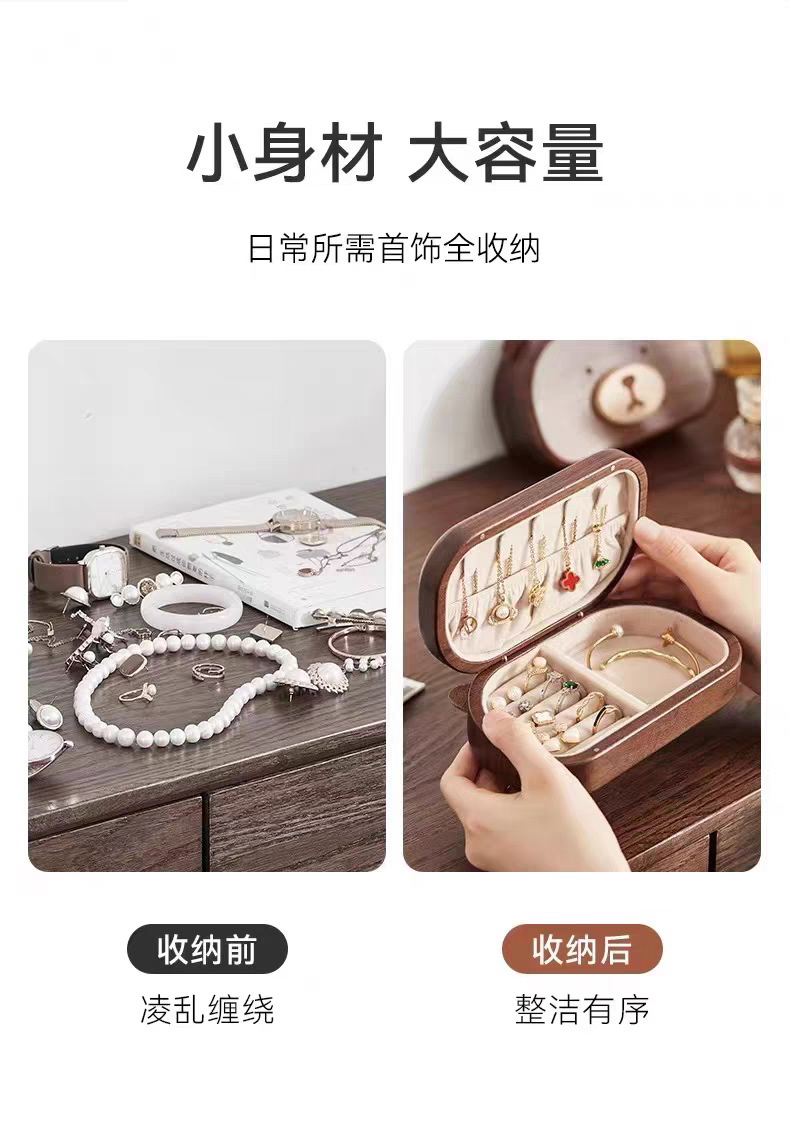 小身材 大容量

日常所需首饰全收纳

收纳前
凌乱缠绕

收纳后
整洁有序