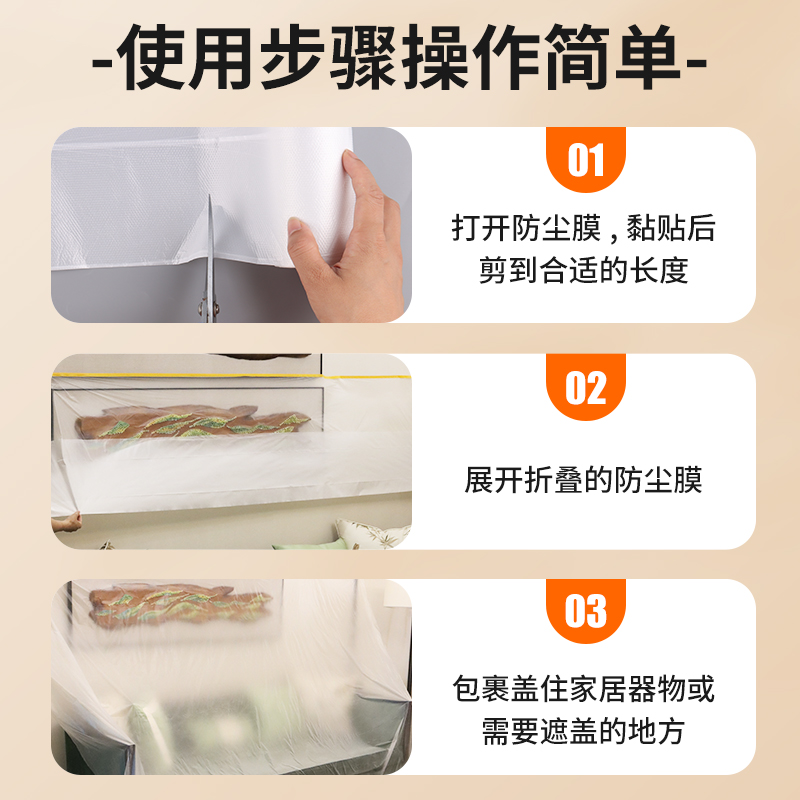 -使用步骤操作简单-

01

打开防尘膜，黏贴后剪到合适的长度

02

展开折叠的防尘膜

03

包裹盖住家居器物或需要遮盖的地方